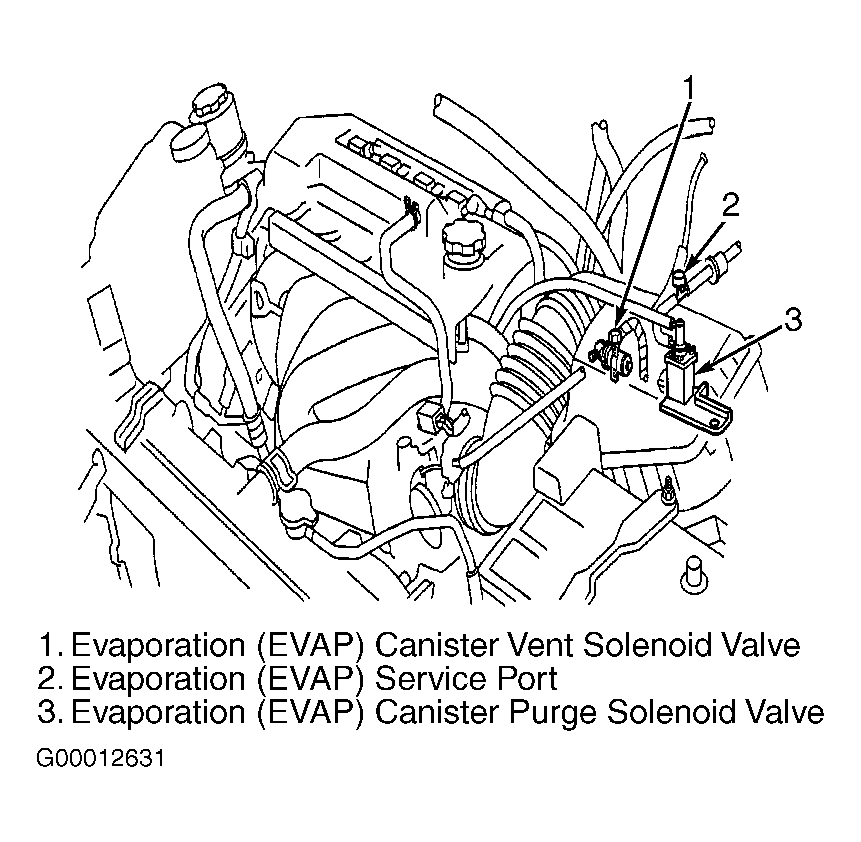 1
2
3

1. Evaporation (EVAP) Canister Vent Solenoid Valve
2. Evaporation (EVAP) Service Port
3. Evaporation (EVAP) Canister Purge Solenoid Valve

G00012631