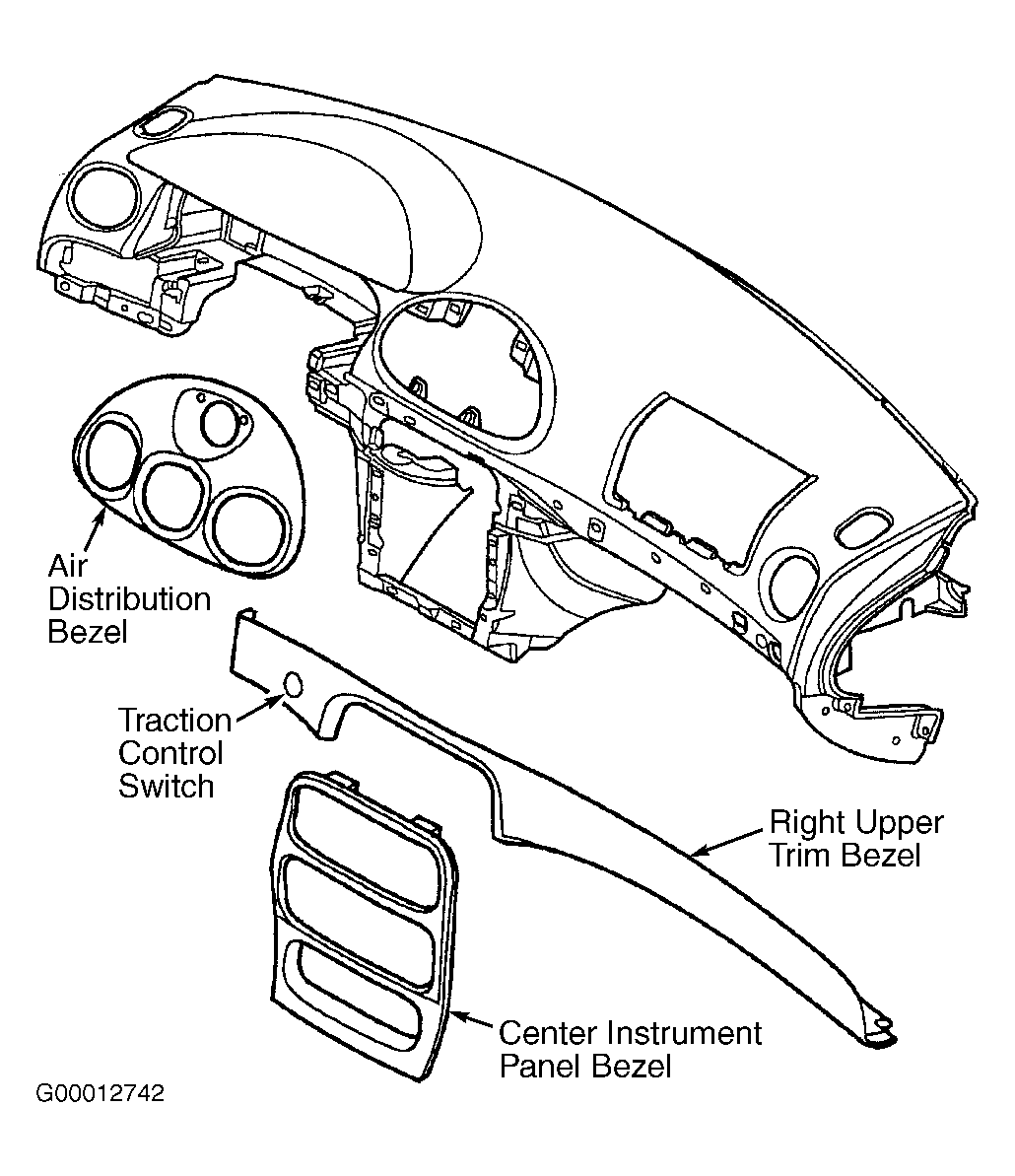 Air Distribution Bezel

Traction Control Switch

Right Upper Trim Bezel

Center Instrument Panel Bezel

G00012742