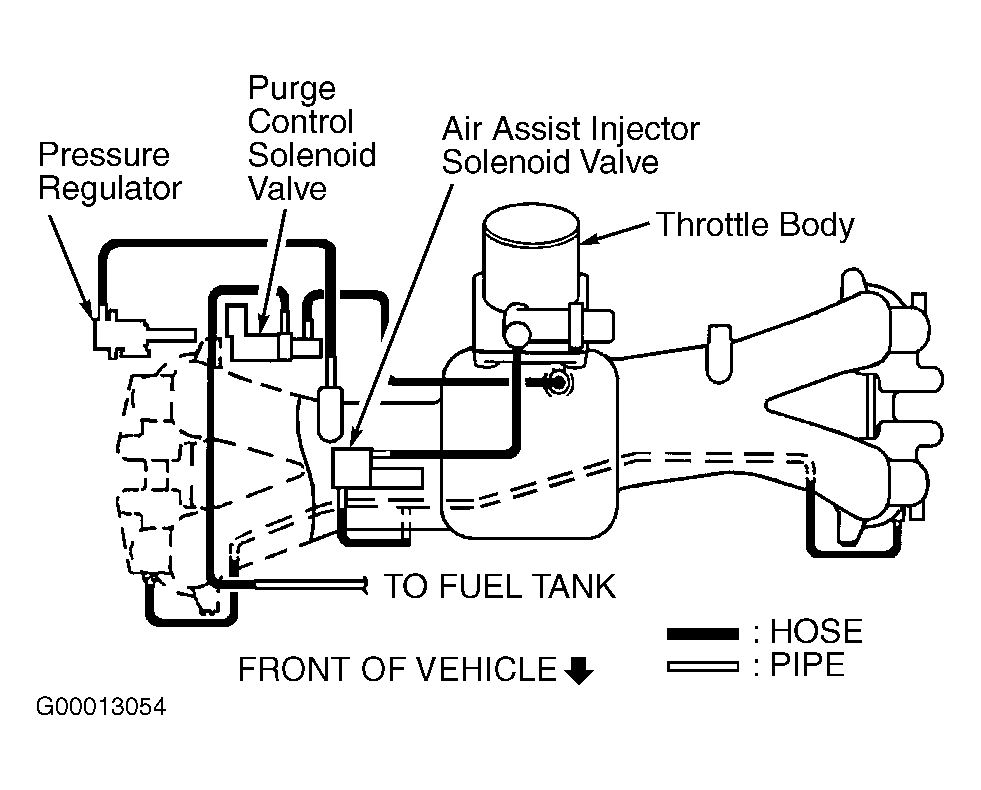 Pressure Regulator

Purge Control Solenoid Valve

Air Assist Injector Solenoid Valve

Throttle Body

TO FUEL TANK

: HOSE
: PIPE

FRONT OF VEHICLE

G00013054