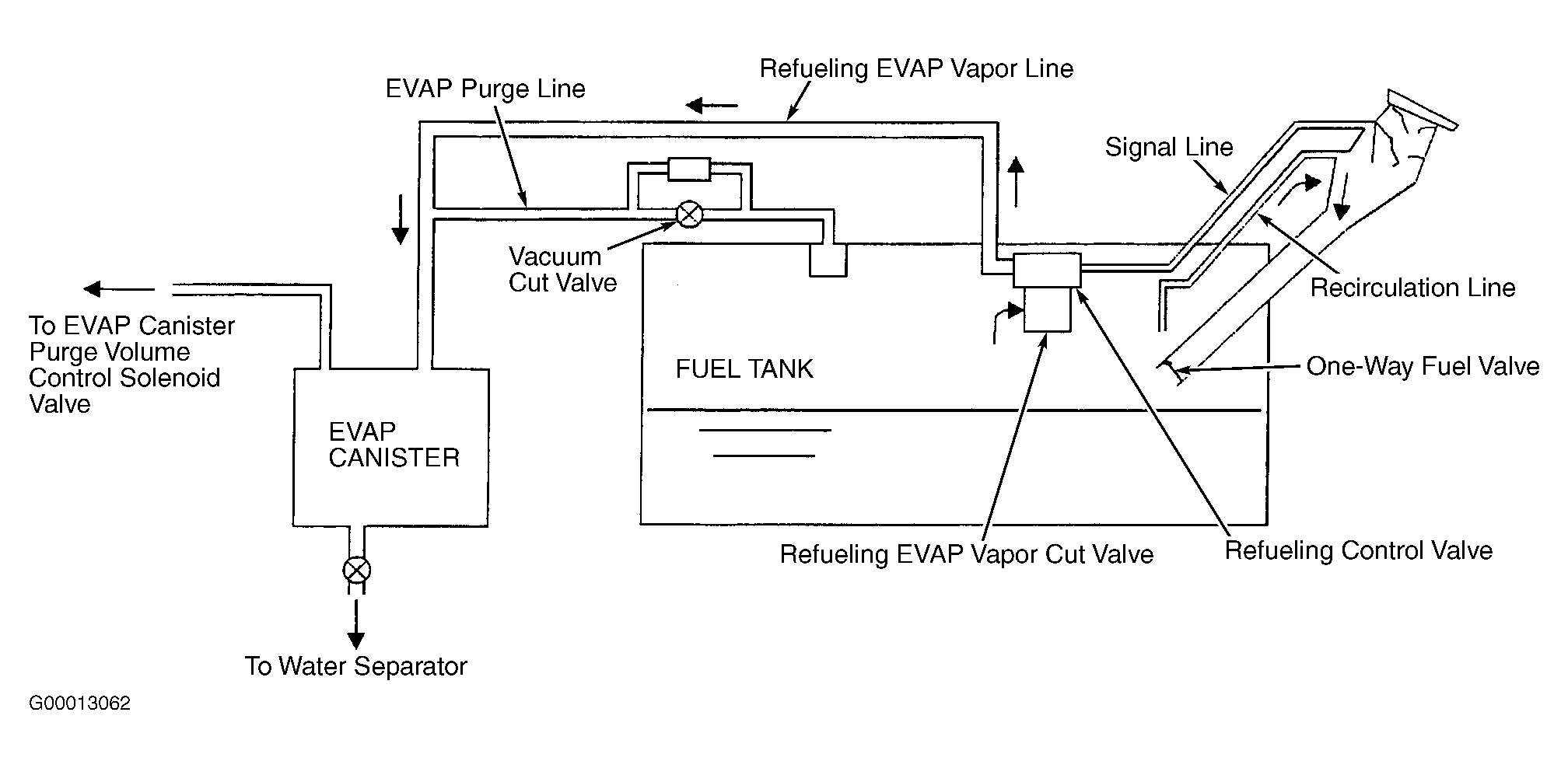 Refueling EVAP Vapor Line

EVAP Purge Line

Signal Line

Vacuum Cut Valve

Recirculation Line

To EVAP Canister Purge Volume Control Solenoid Valve

FUEL TANK

One-Way Fuel Valve

EVAP CANISTER

Refueling EVAP Vapor Cut Valve

Refueling Control Valve

To Water Separator

G00013062