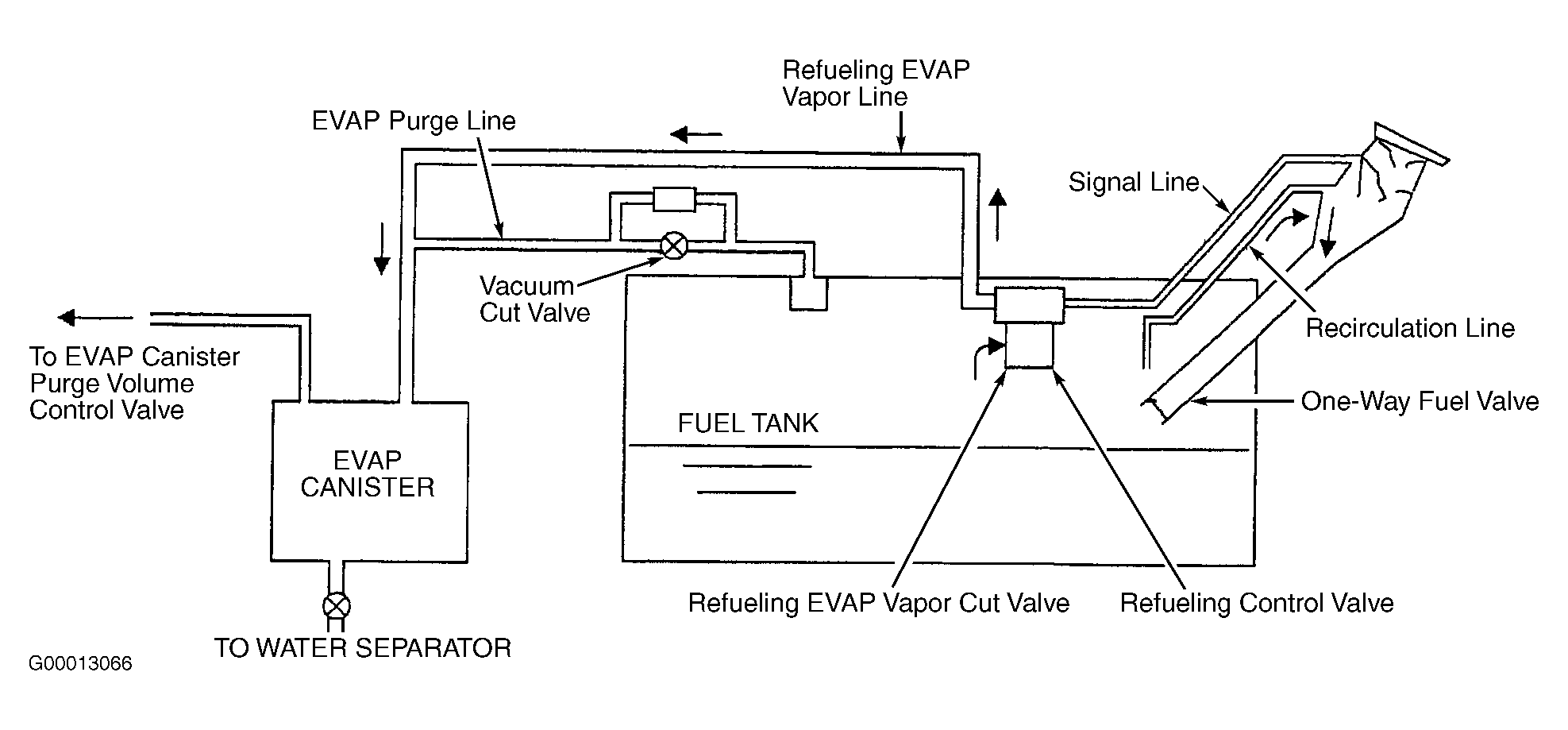 Refueling EVAP Vapor Line

EVAP Purge Line

Signal Line

Vacuum Cut Valve

Recirculation Line

To EVAP Canister Purge Volume Control Valve

One-Way Fuel Valve

FUEL TANK

EVAP CANISTER

Refueling EVAP Vapor Cut Valve

Refueling Control Valve

TO WATER SEPARATOR

G00013066