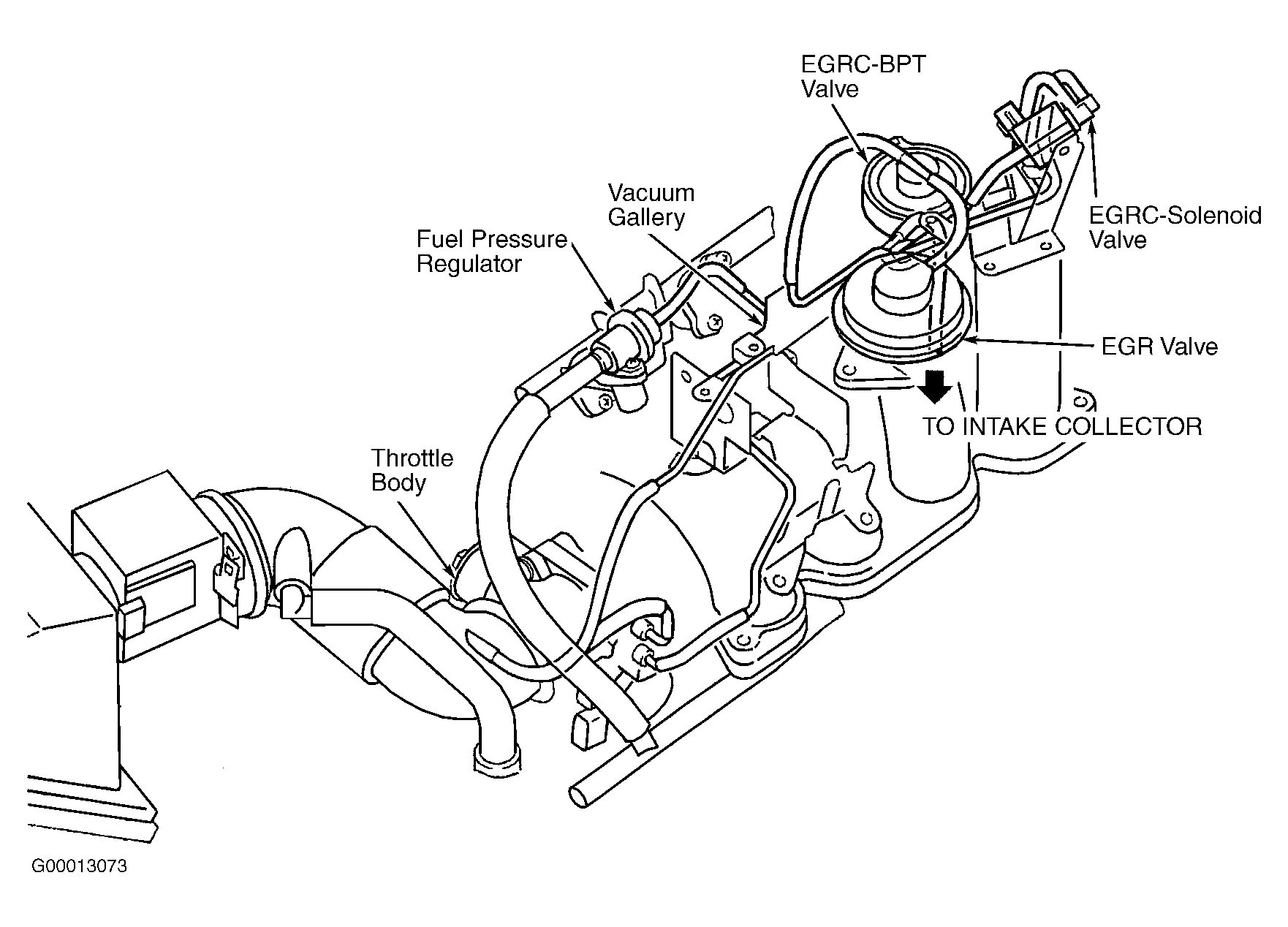 EGRC-BPT Valve

Vacuum Gallery

Fuel Pressure Regulator

EGRC-Solenoid Valve

EGR Valve

TO INTAKE COLLECTOR

Throttle Body

G00013073