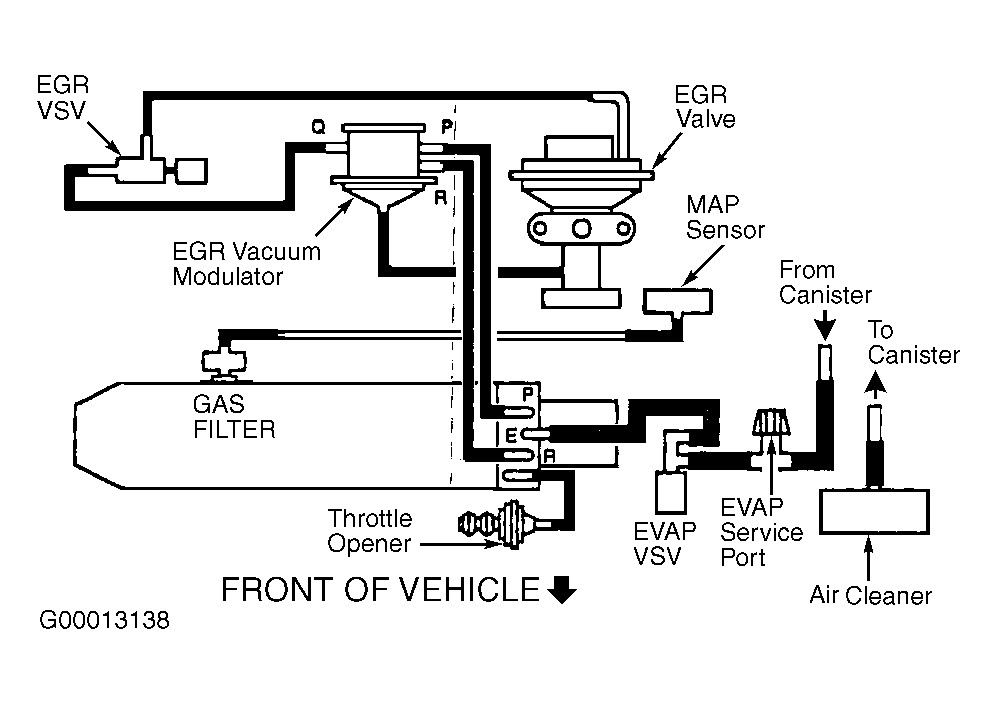 EGR VSV

Q

P

R

EGR Valve

EGR Vacuum Modulator

MAP Sensor

From Canister

To Canister

GAS FILTER

P

E

R

Throttle Opener

EVAP VSV

EVAP Service Port

Air Cleaner

FRONT OF VEHICLE

G00013138