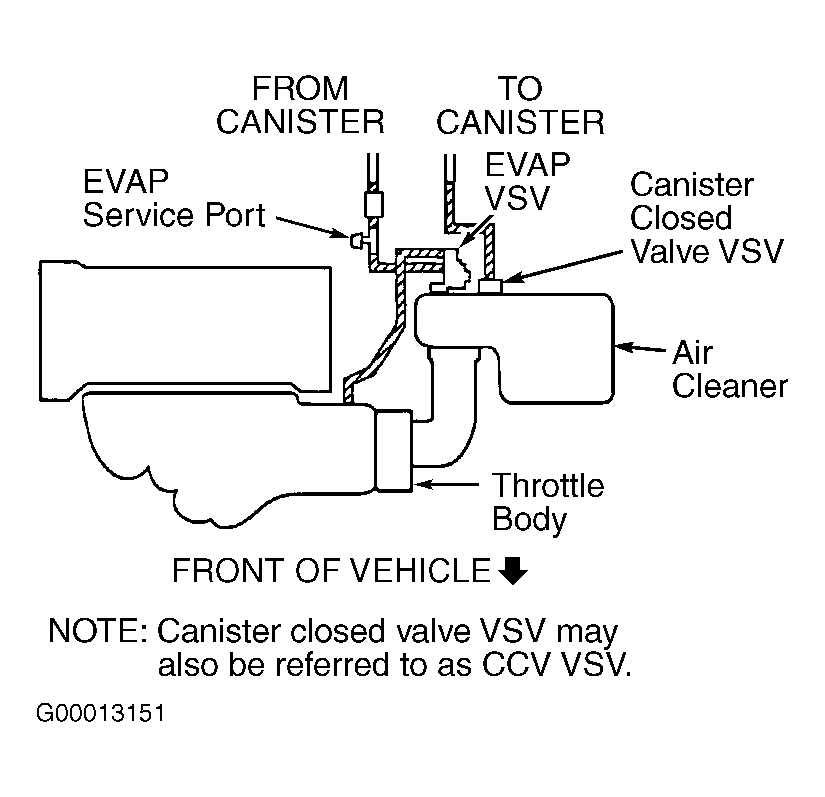 FROM CANISTER

TO CANISTER

EVAP Service Port

EVAP VSV

Canister Closed Valve VSV

Air Cleaner

Throttle Body

FRONT OF VEHICLE

NOTE: Canister closed valve VSV may also be referred to as CCV VSV.

G00013151