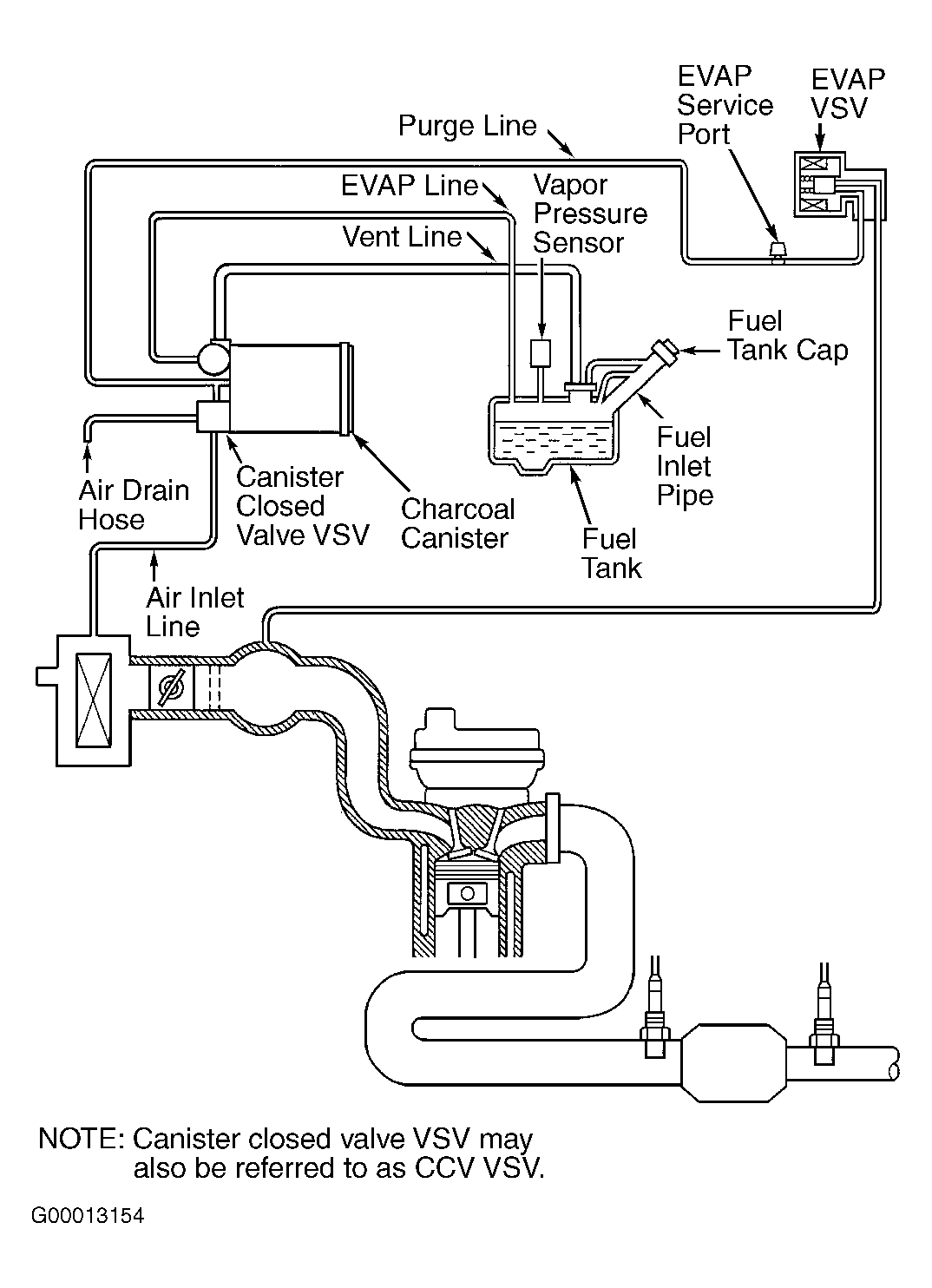 EVAP Service Port

EVAP VSV

Purge Line

EVAP Line

Vapor Pressure Sensor

Vent Line

Fuel Tank Cap

Fuel Inlet Pipe

Air Drain Hose

Canister Closed Valve VSV

Charcoal Canister

Fuel Tank

Air Inlet Line

NOTE: Canister closed valve VSV may also be referred to as CCV VSV.

G00013154