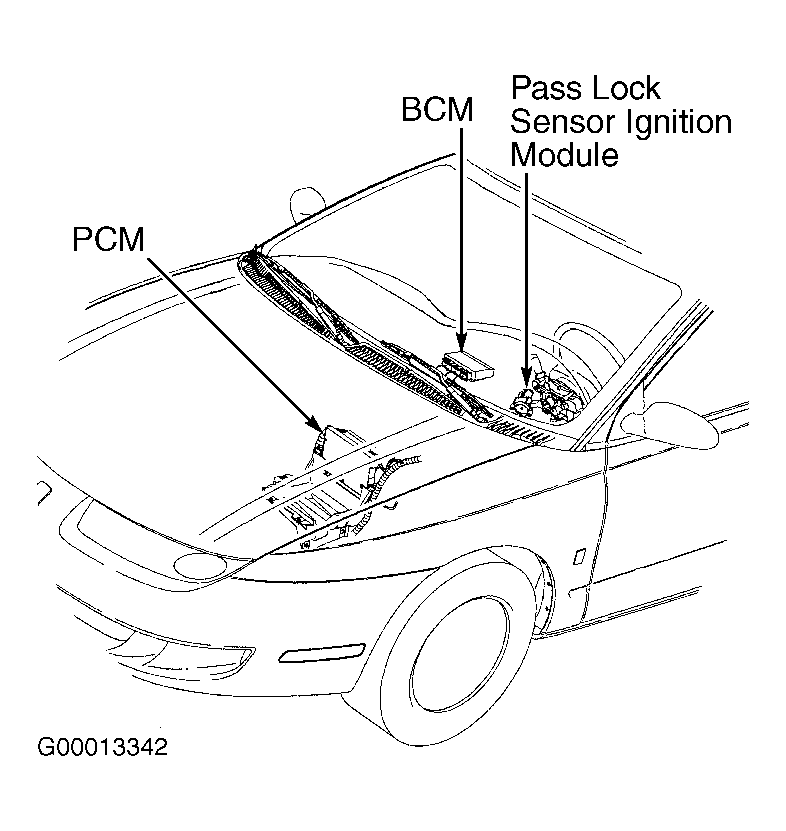 BCM

Pass Lock Sensor Ignition Module

PCM

G00013342