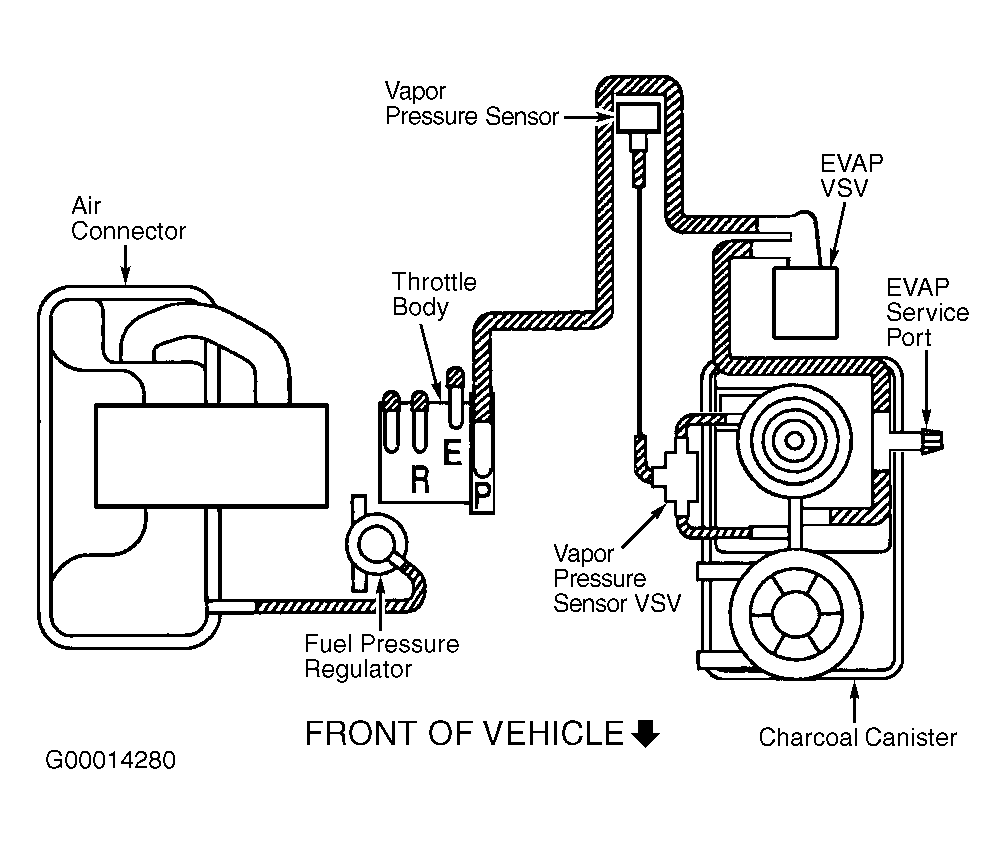 Vapor
Pressure Sensor

EVAP
VSV

Air
Connector

Throttle
Body

EVAP
Service
Port

R
E
P

Vapor
Pressure
Sensor VSV

Fuel Pressure
Regulator

FRONT OF VEHICLE

Charcoal Canister

G00014280