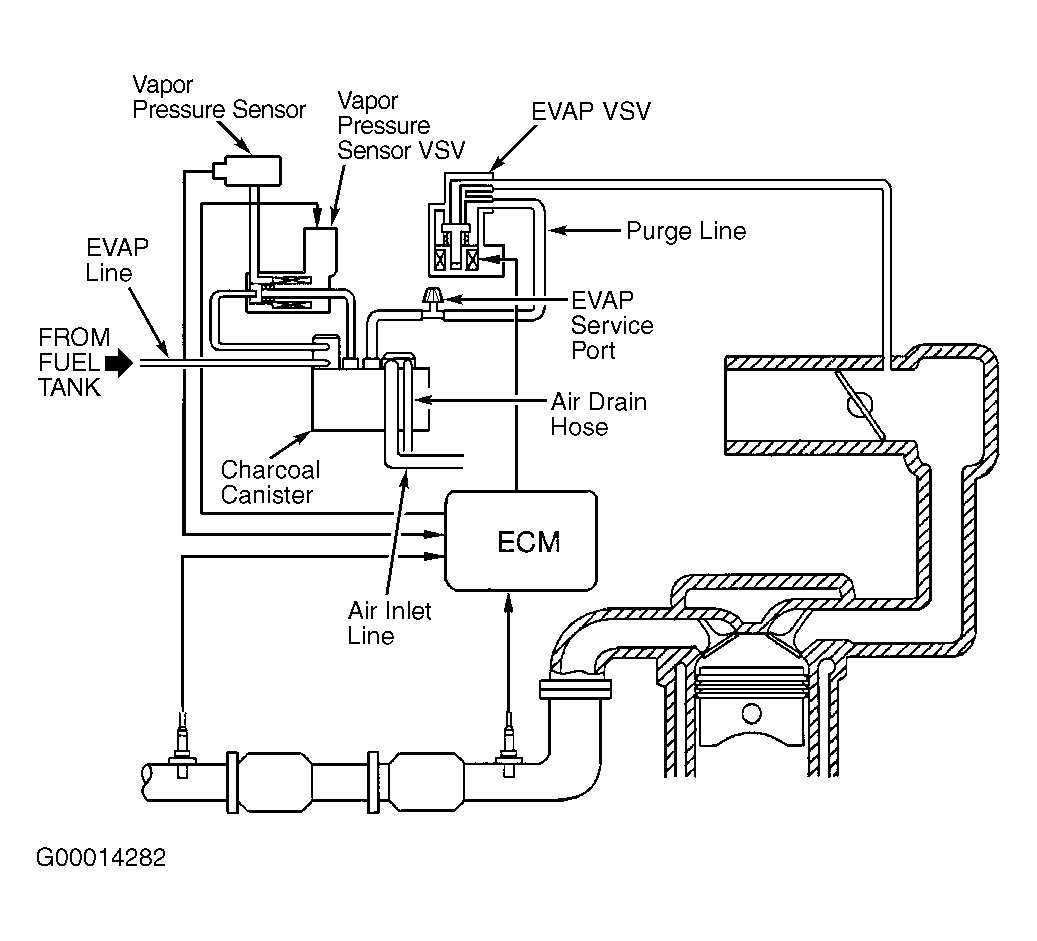 Vapor Pressure Sensor

Vapor Pressure Sensor VSV

EVAP VSV

Purge Line

EVAP Line

FROM FUEL TANK

EVAP Service Port

Air Drain Hose

Charcoal Canister

ECM

Air Inlet Line

G00014282