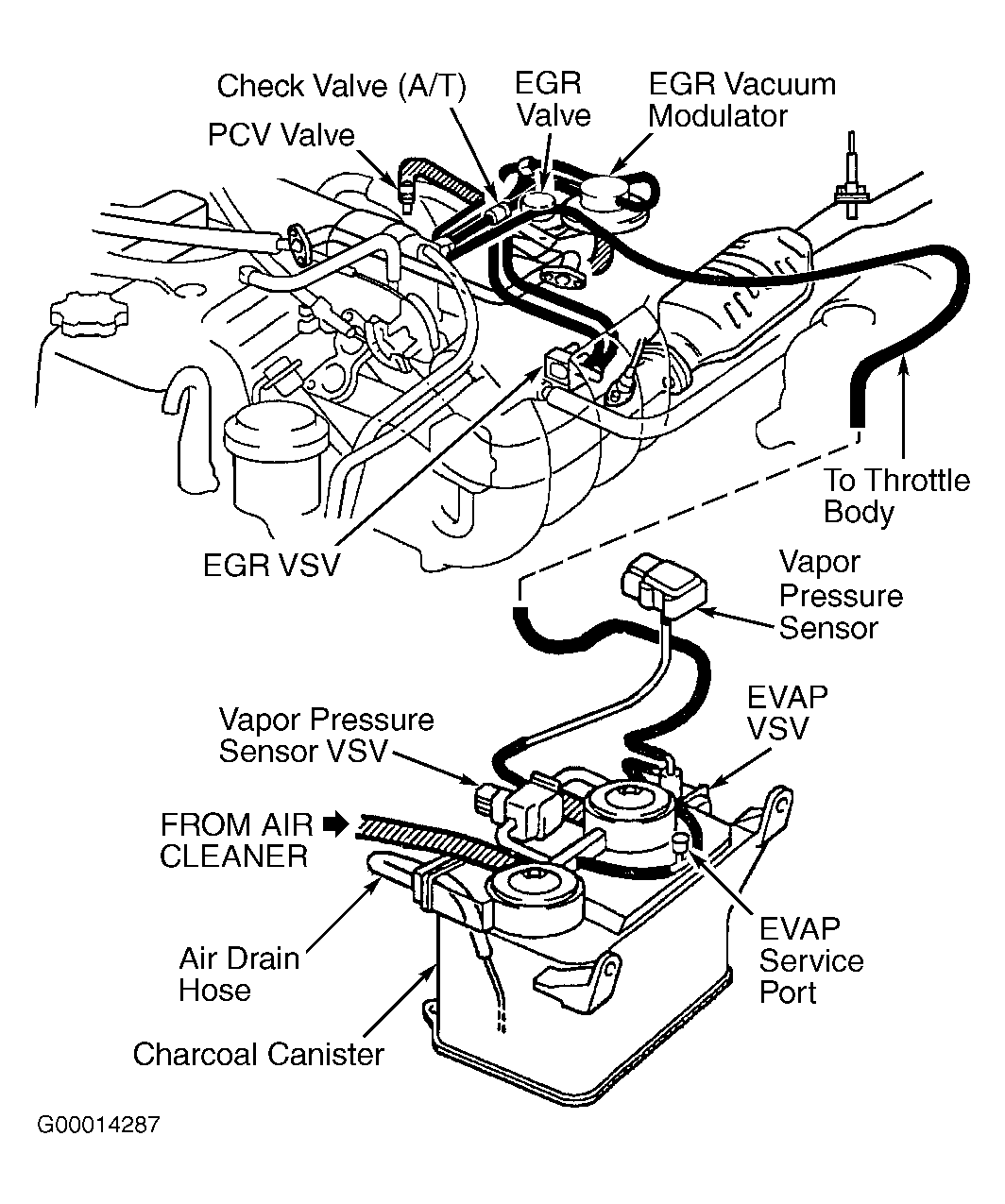 Check Valve (A/T)

EGR Valve

EGR Vacuum Modulator

PCV Valve

To Throttle Body

EGR VSV

Vapor Pressure Sensor

Vapor Pressure Sensor VSV

EVAP VSV

FROM AIR CLEANER

Air Drain Hose

EVAP Service Port

Charcoal Canister

G00014287