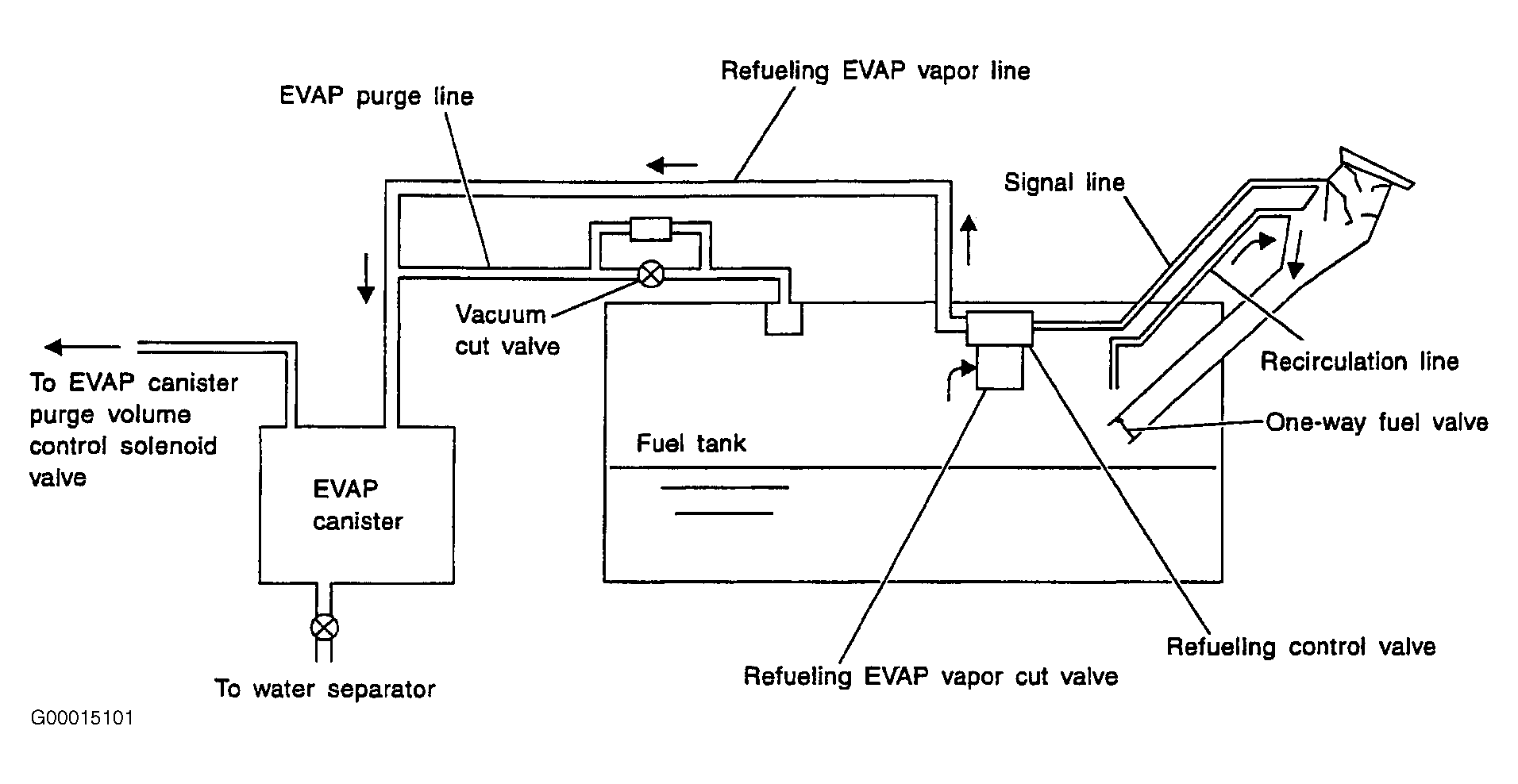 Refueling EVAP vapor line

EVAP purge line

Signal line

Vacuum cut valve

Recirculation line

To EVAP canister purge volume control solenoid valve

One-way fuel valve

Fuel tank

EVAP canister

Refueling control valve

Refueling EVAP vapor cut valve

To water separator

G00015101