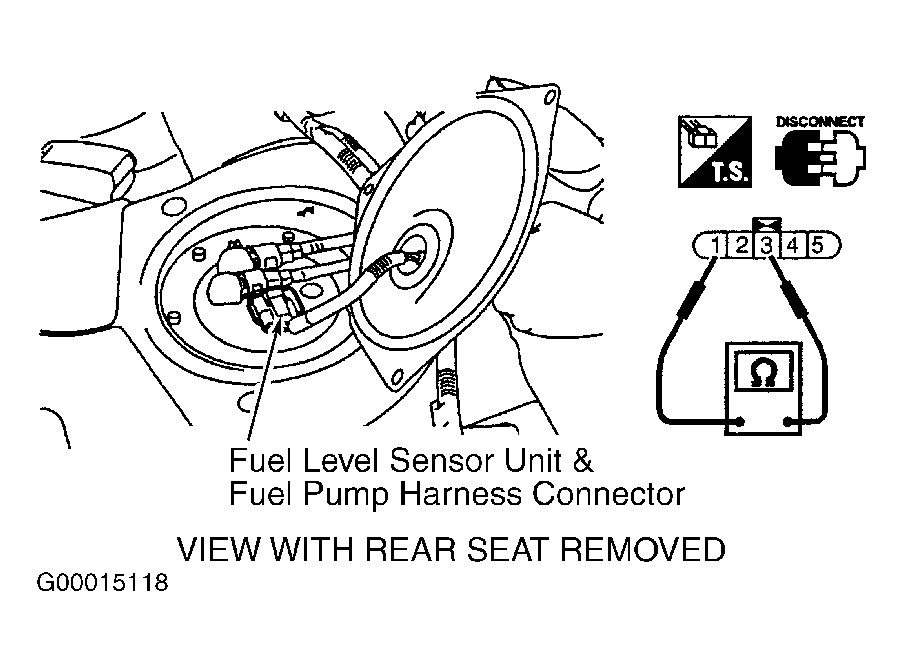 T.S.

DISCONNECT

1 2 3 4 5

Ω

Fuel Level Sensor Unit &
Fuel Pump Harness Connector

VIEW WITH REAR SEAT REMOVED

G00015118