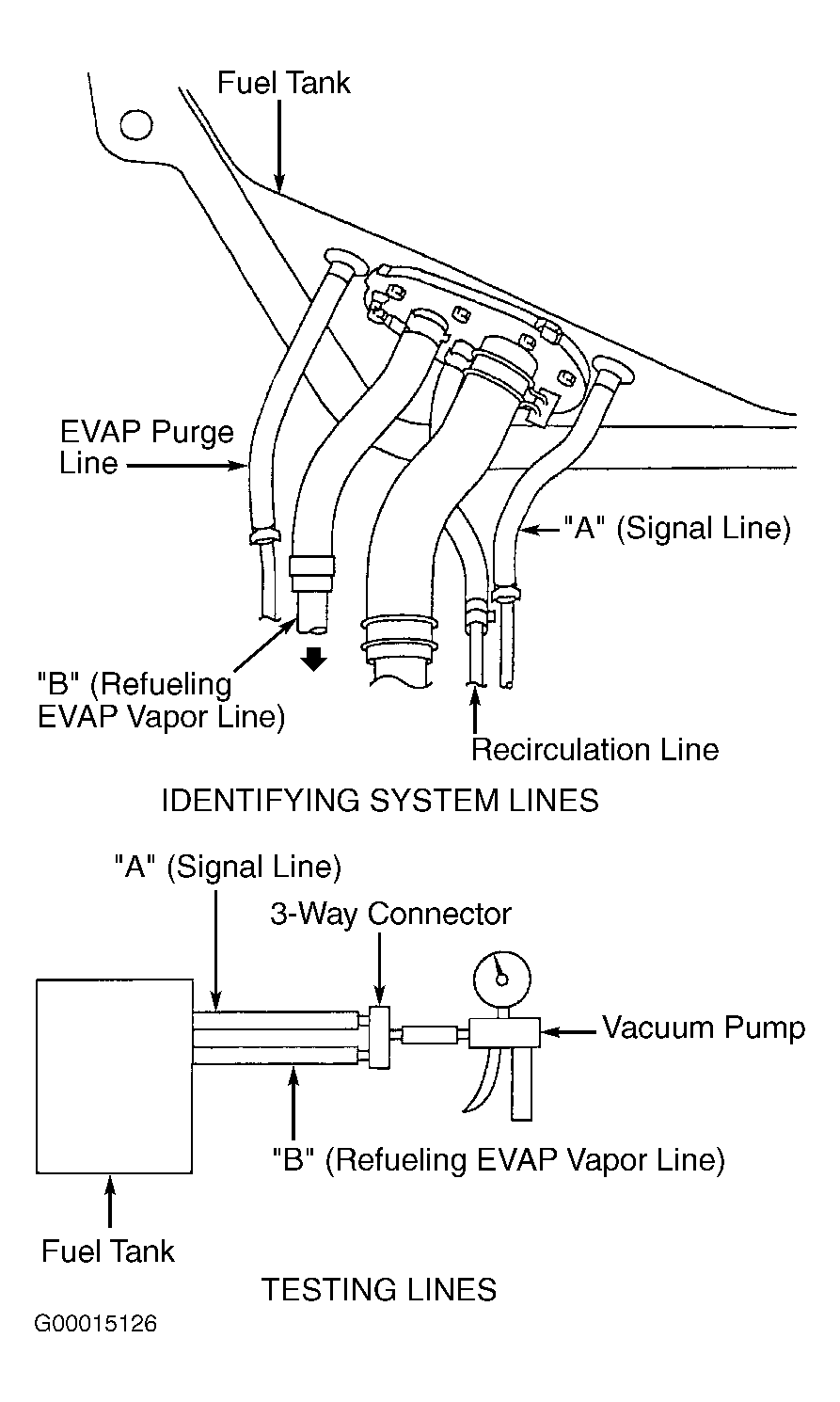 Fuel Tank

EVAP Purge Line

"A" (Signal Line)

"B" (Refueling EVAP Vapor Line)

Recirculation Line

IDENTIFYING SYSTEM LINES

"A" (Signal Line)

3-Way Connector

Vacuum Pump

"B" (Refueling EVAP Vapor Line)

Fuel Tank

TESTING LINES

G00015126