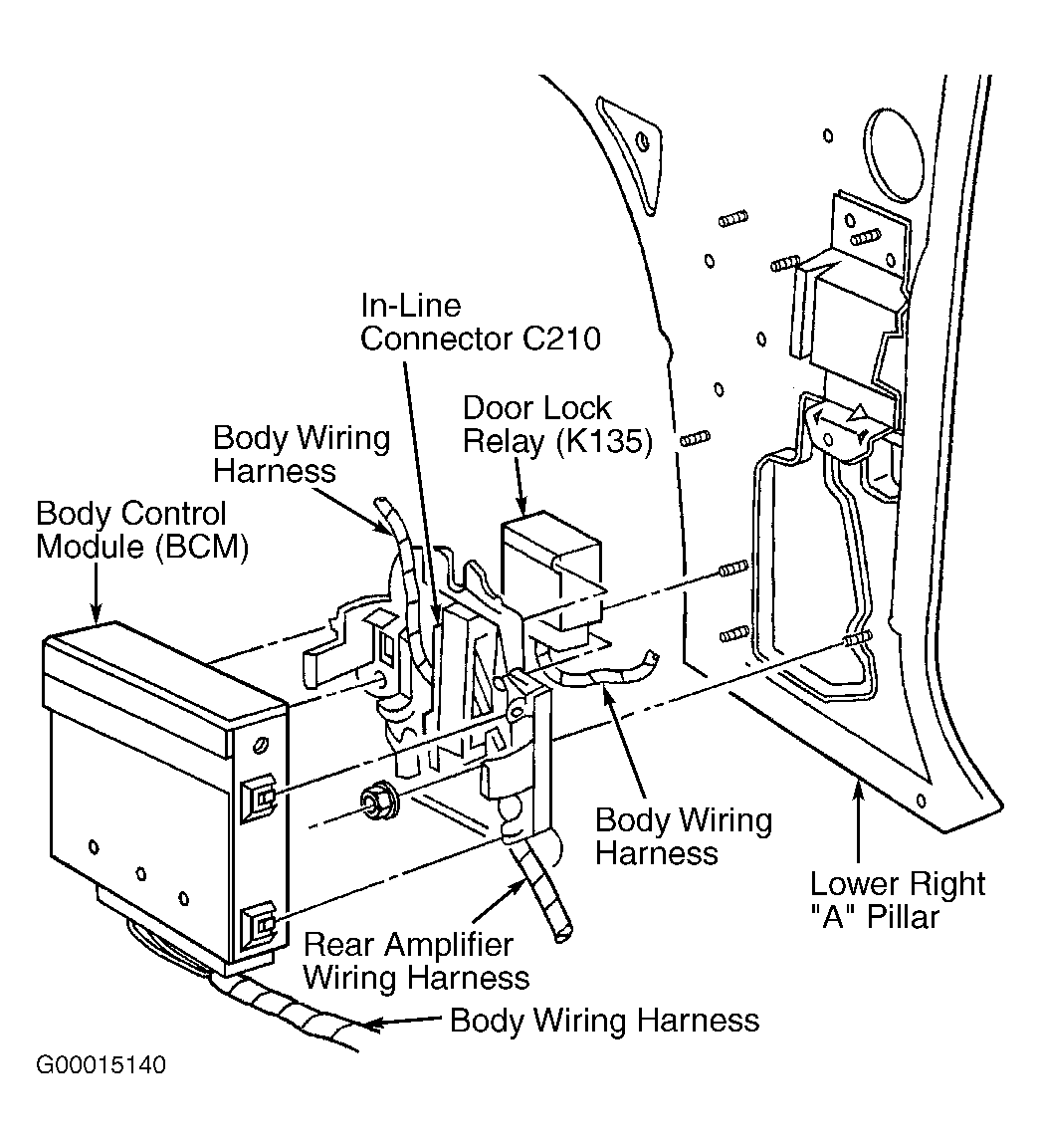 In-Line
Connector C210

Door Lock
Relay (K135)

Body Wiring
Harness

Body Control
Module (BCM)

Body Wiring
Harness

Lower Right
"A" Pillar

Rear Amplifier
Wiring Harness

Body Wiring Harness

G00015140