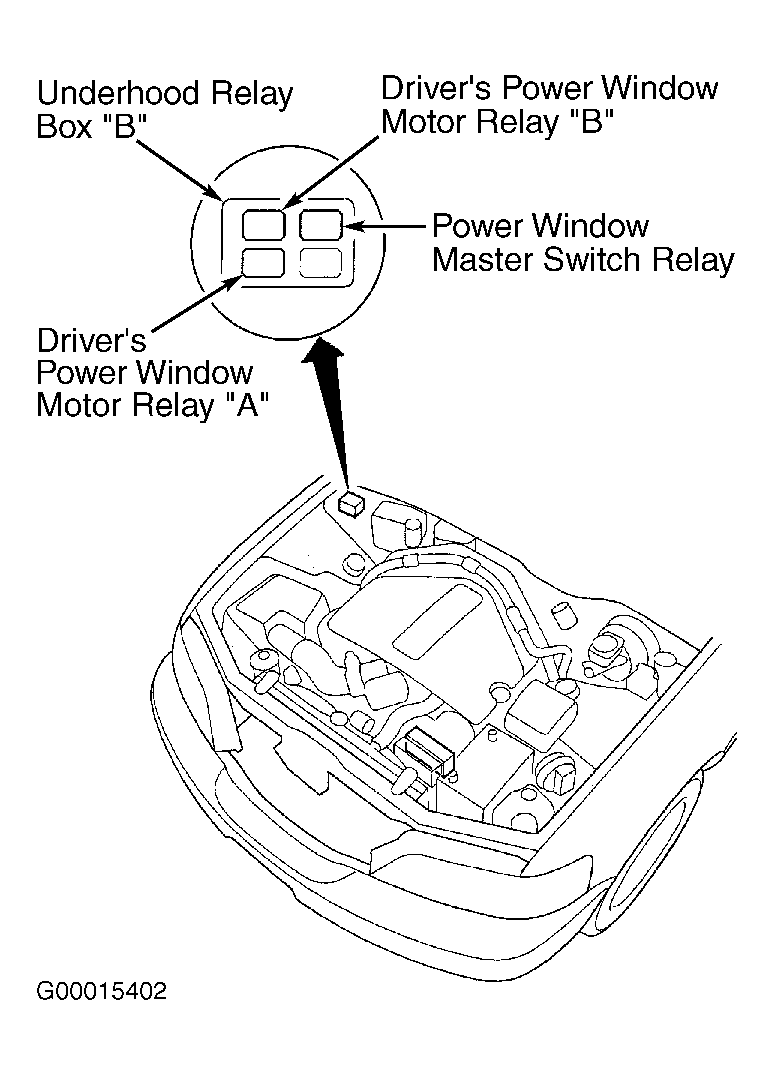 Underhood Relay Box "B"

Driver's Power Window Motor Relay "B"

Power Window Master Switch Relay

Driver's Power Window Motor Relay "A"

G00015402