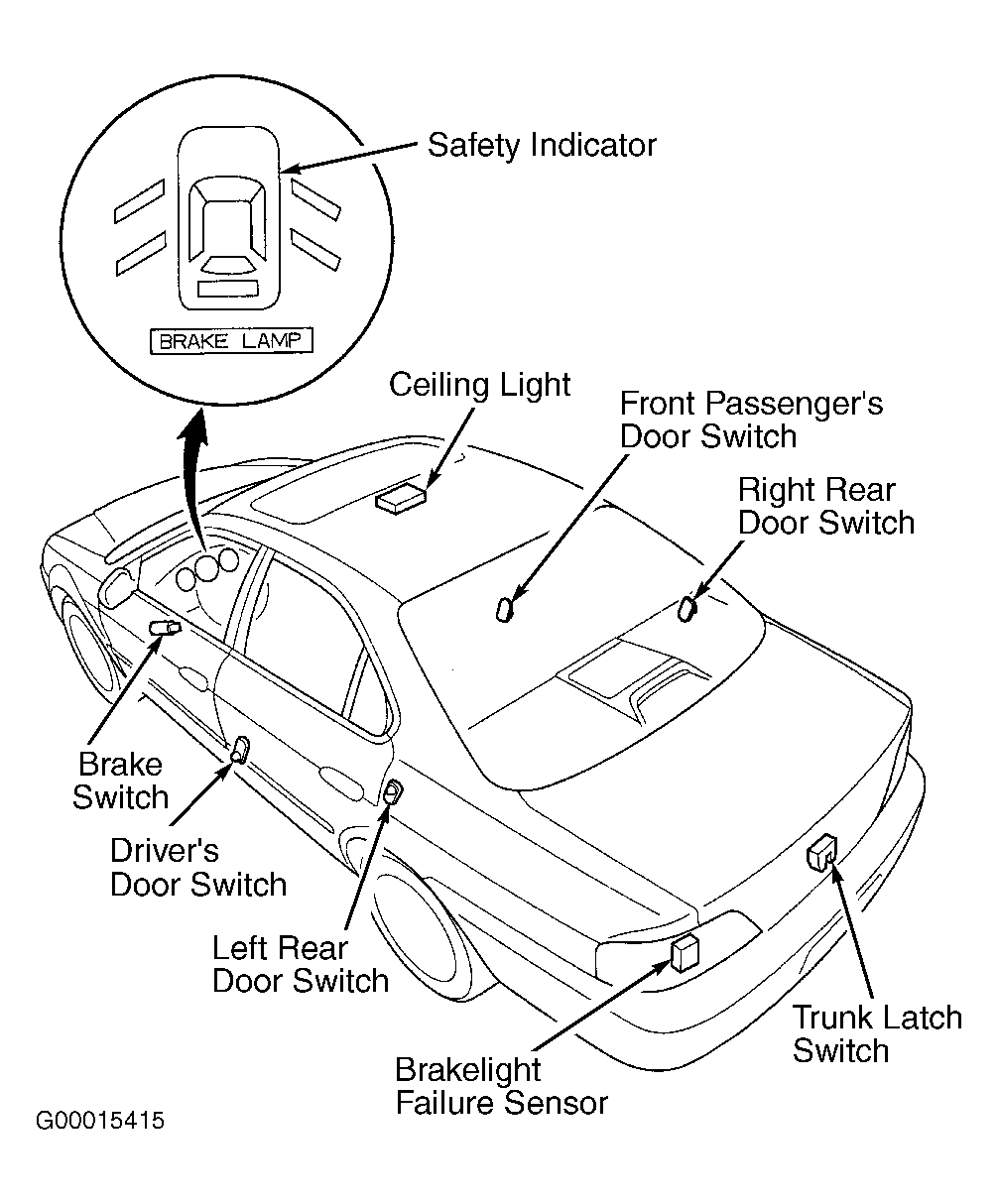 Safety Indicator

BRAKE LAMP

Ceiling Light

Front Passenger's Door Switch

Right Rear Door Switch

Brake Switch

Driver's Door Switch

Left Rear Door Switch

Brakelight Failure Sensor

Trunk Latch Switch

G00015415