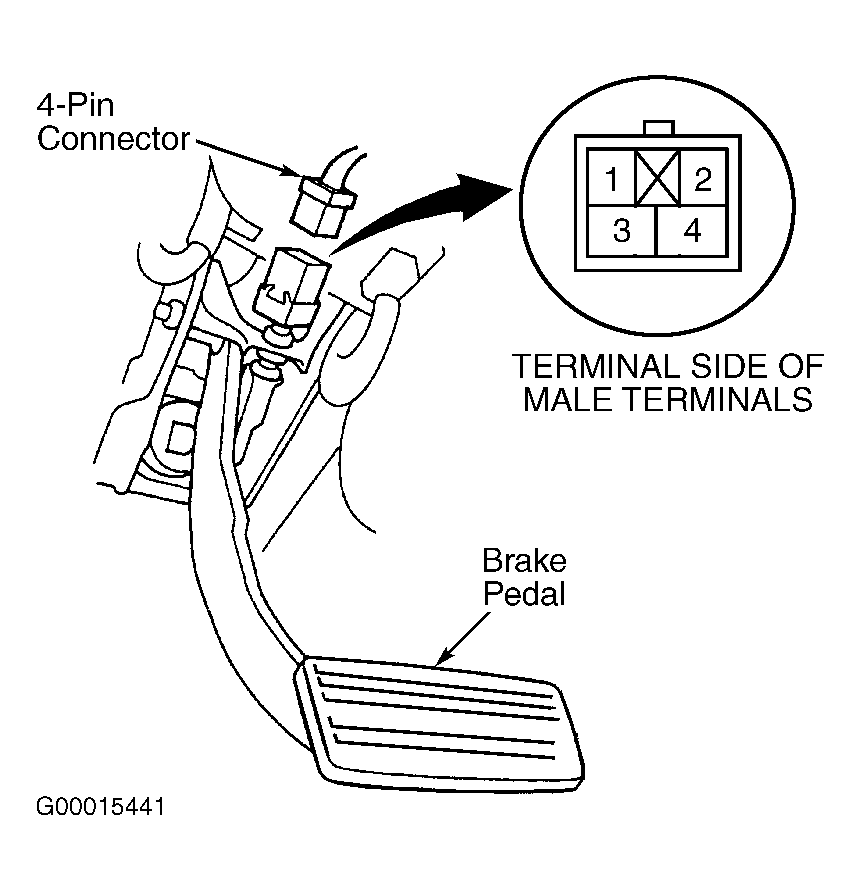 4-Pin Connector

1 2
3 4

TERMINAL SIDE OF MALE TERMINALS

Brake Pedal

G00015441