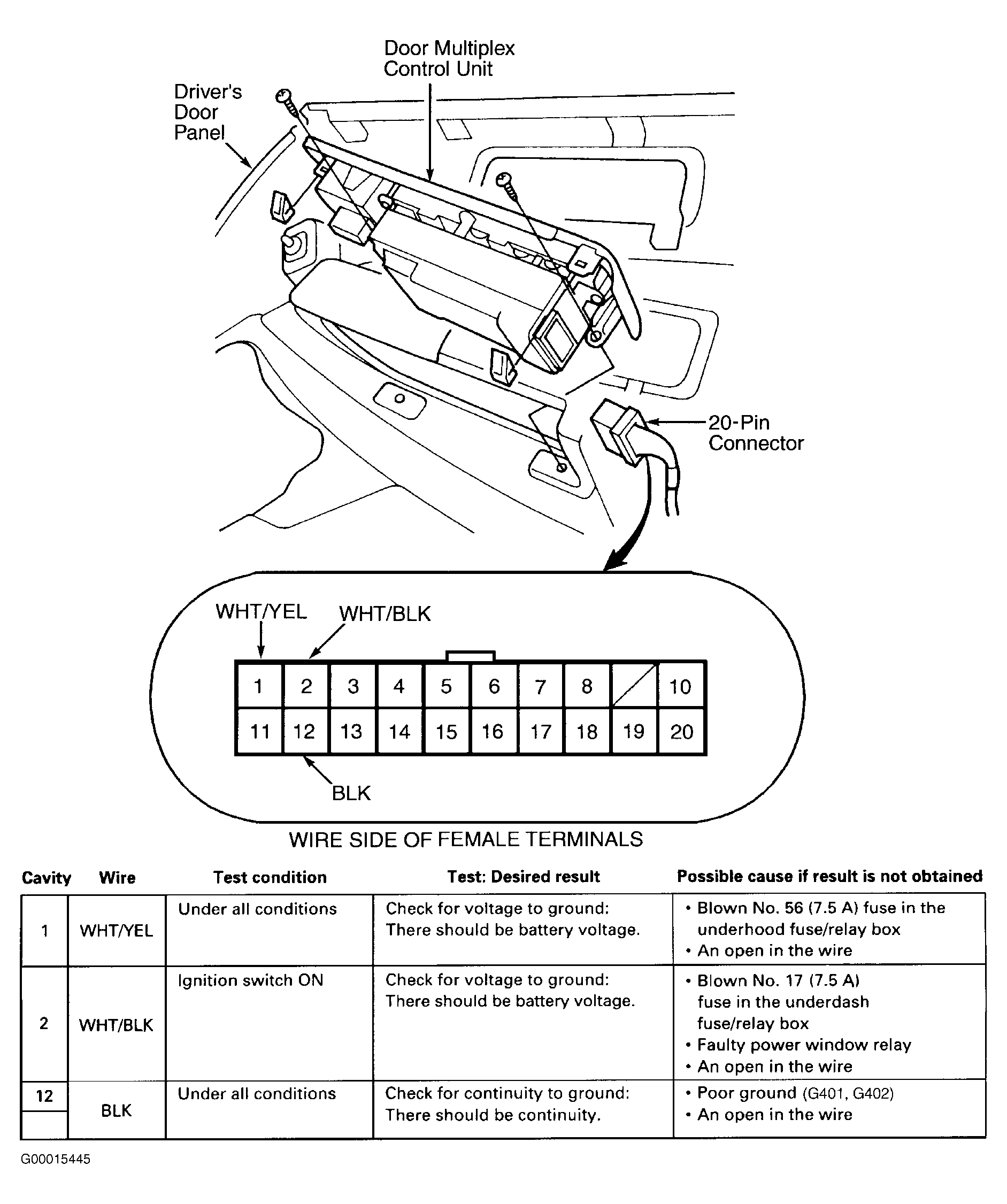 Door Multiplex Control Unit

Driver's Door Panel

20-Pin Connector

WHT/YEL

WHT/BLK

| 1 | 2 | 3 | 4 | 5 | 6 | 7 | 8 | | 10 |
|---|---|---|---|---|---|---|---|---|---|
| 11 | 12 | 13 | 14 | 15 | 16 | 17 | 18 | 19 | 20 |

BLK

WIRE SIDE OF FEMALE TERMINALS

| Cavity | Wire | Test condition | Test: Desired result | Possible cause if result is not obtained |
|---|---|---|---|---|
| 1 | WHT/YEL | Under all conditions | Check for voltage to ground: There should be battery voltage. | • Blown No. 56 (7.5 A) fuse in the underhood fuse/relay box • An open in the wire |
| 2 | WHT/BLK | Ignition switch ON | Check for voltage to ground: There should be battery voltage. | • Blown No. 17 (7.5 A) fuse in the underdash fuse/relay box • Faulty power window relay • An open in the wire |
| 12 | BLK | Under all conditions | Check for continuity to ground: There should be continuity. | • Poor ground (G401, G402) • An open in the wire |

G00015445