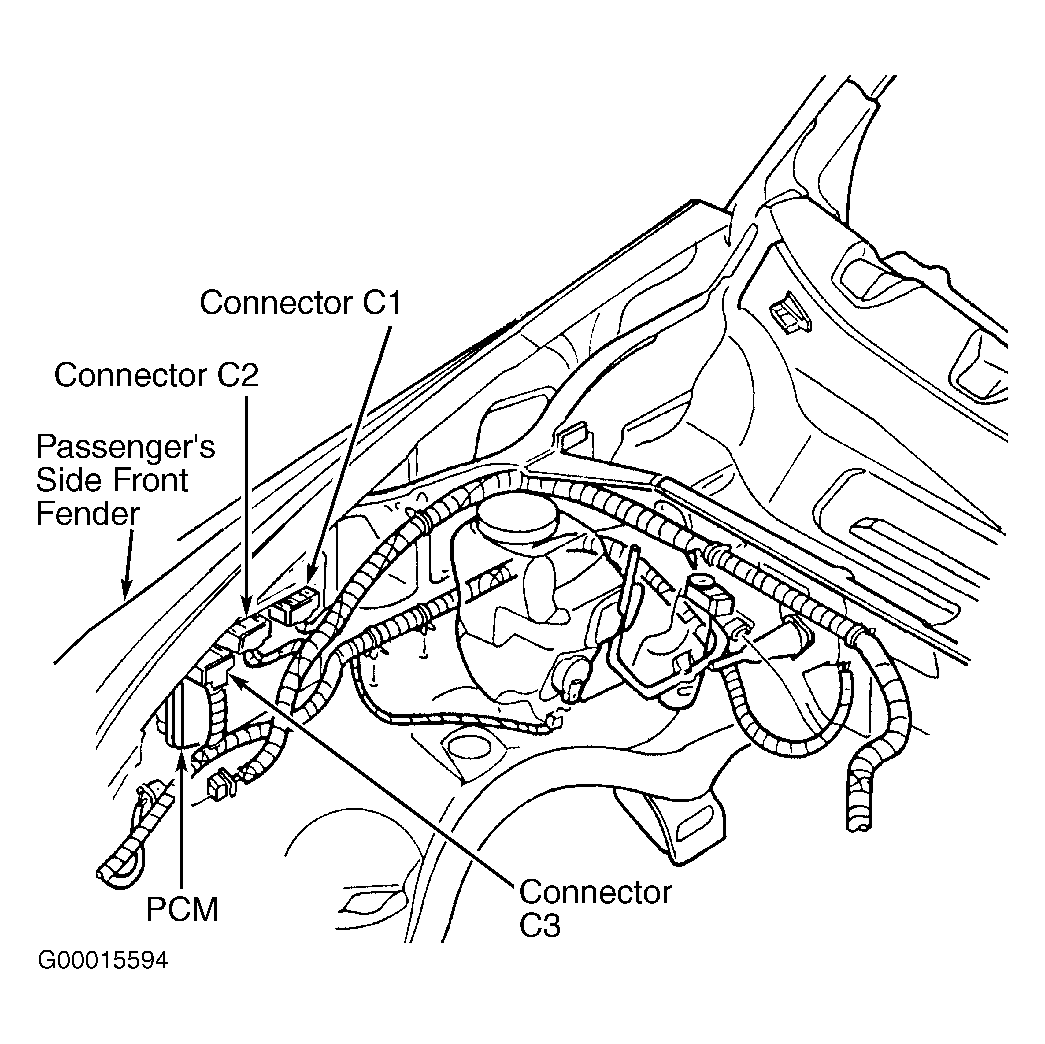 Connector C1

Connector C2

Passenger's Side Front Fender

PCM

Connector C3

G00015594