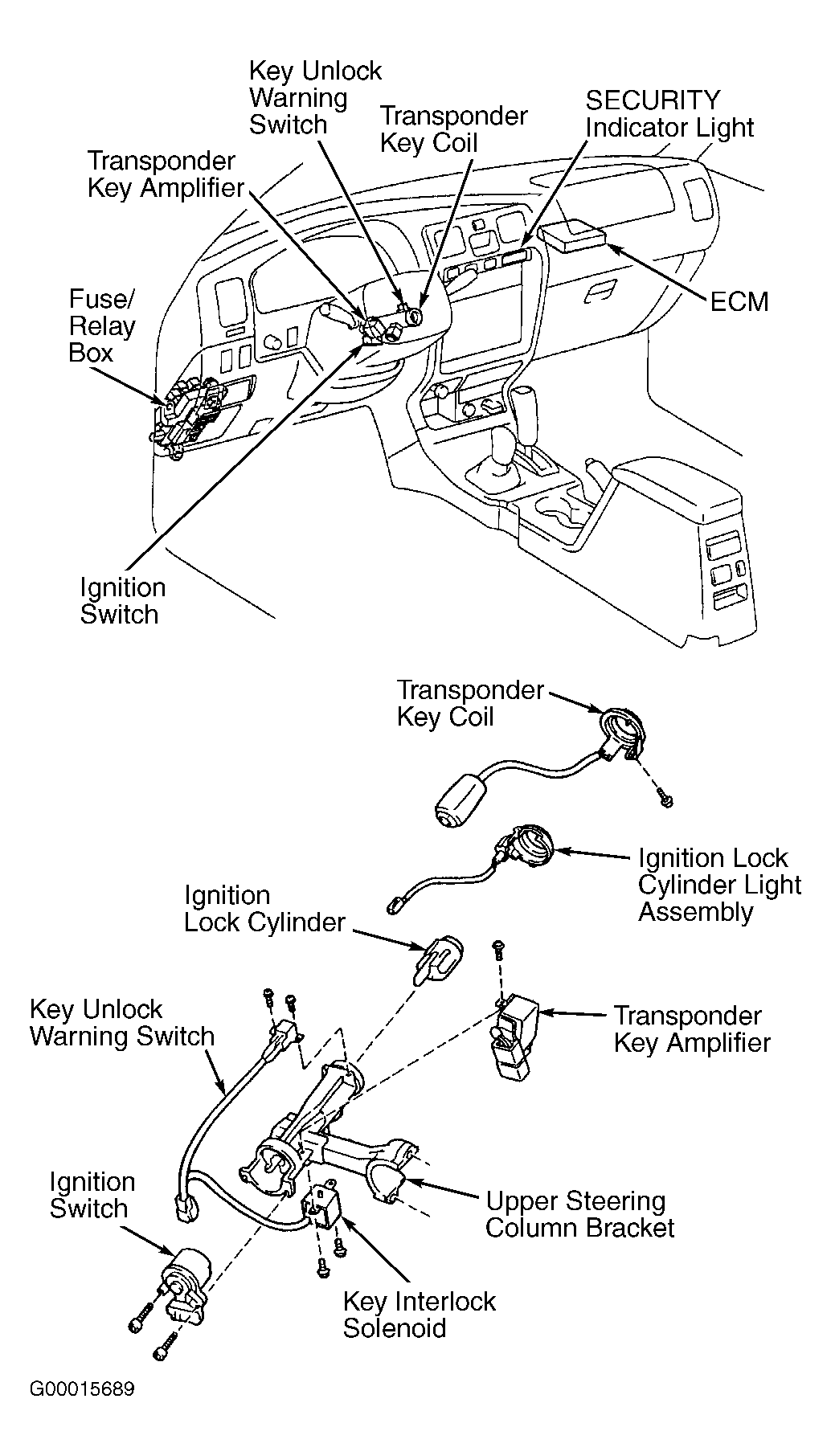 Key Unlock Warning Switch

Transponder Key Coil

SECURITY Indicator Light

Transponder Key Amplifier

Fuse/ Relay Box

ECM

Ignition Switch

Transponder Key Coil

Ignition Lock Cylinder Light Assembly

Ignition Lock Cylinder

Key Unlock Warning Switch

Transponder Key Amplifier

Ignition Switch

Upper Steering Column Bracket

Key Interlock Solenoid

G00015689