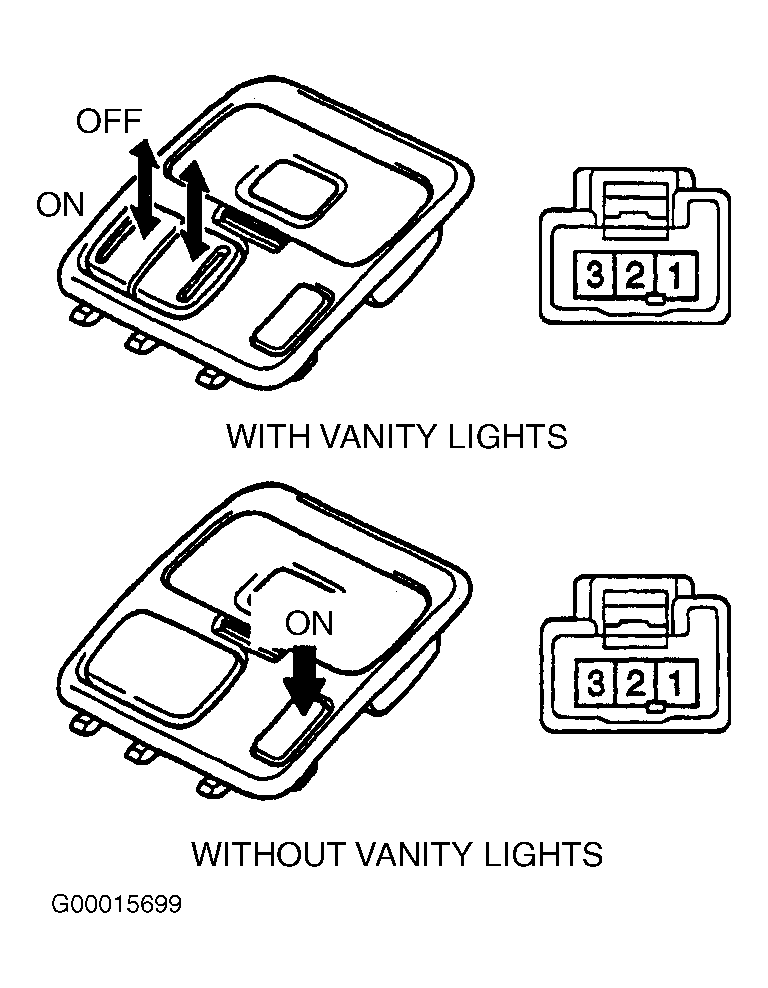 OFF
ON

3 2 1

WITH VANITY LIGHTS

ON

3 2 1

WITHOUT VANITY LIGHTS

G00015699