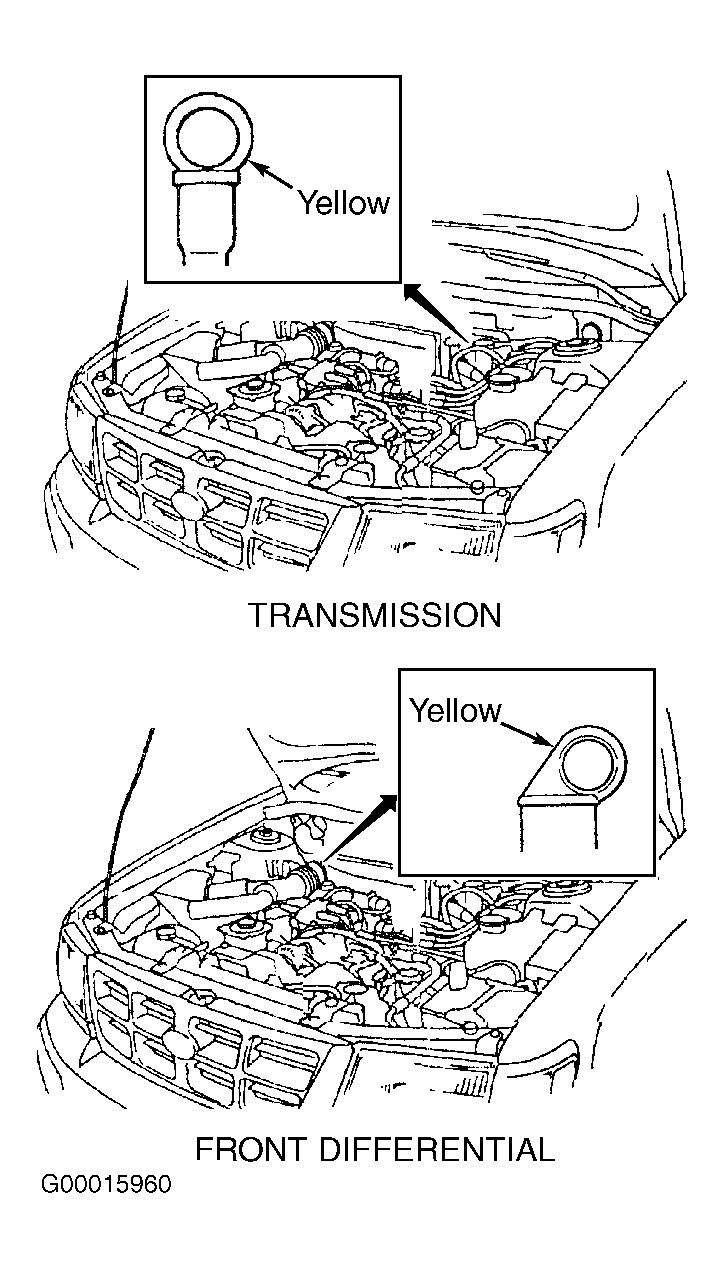 Yellow

TRANSMISSION

Yellow

FRONT DIFFERENTIAL

G00015960