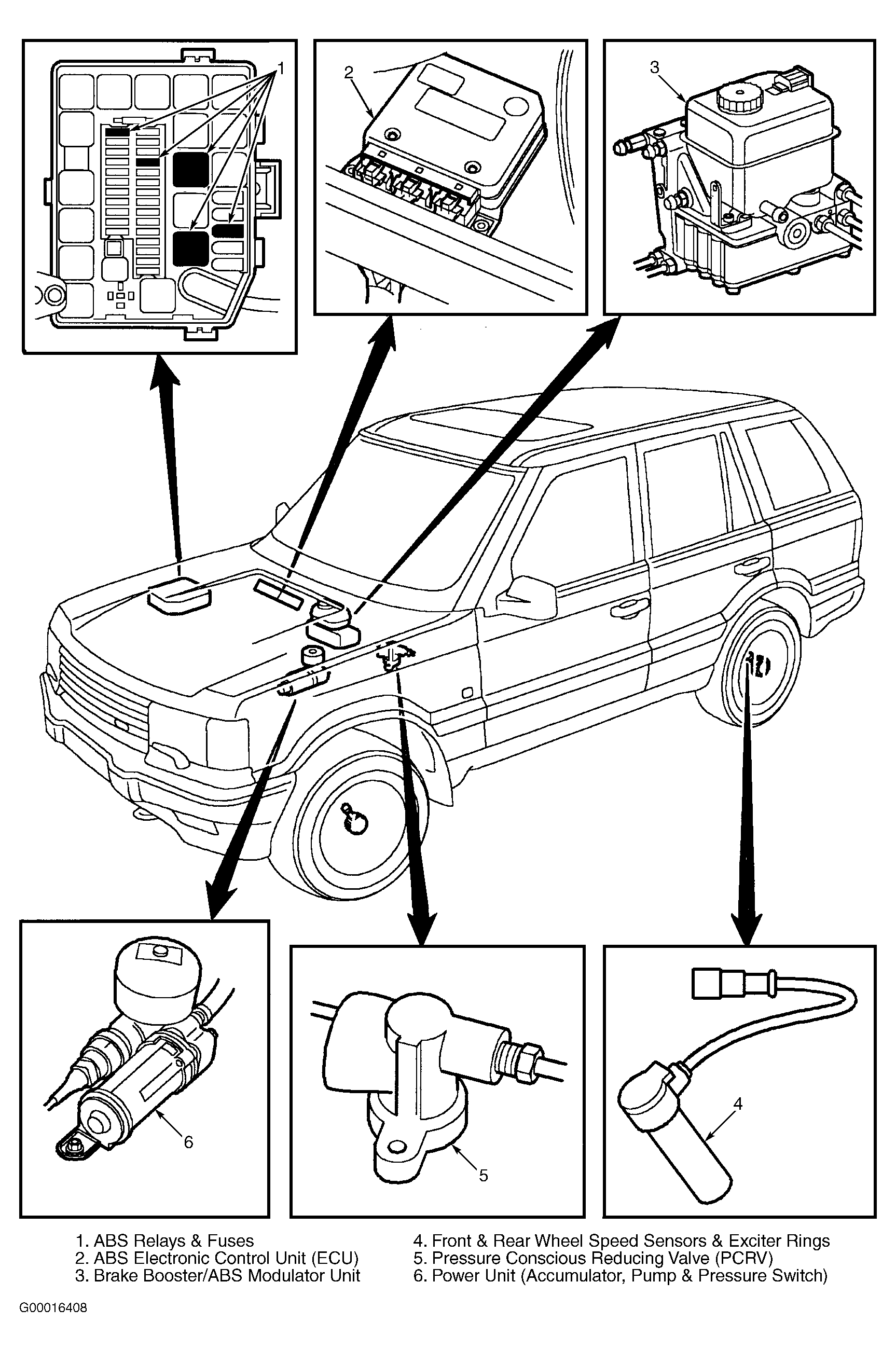 1

2

3

6

5

4

1. ABS Relays & Fuses
2. ABS Electronic Control Unit (ECU)
3. Brake Booster/ABS Modulator Unit

4. Front & Rear Wheel Speed Sensors & Exciter Rings
5. Pressure Conscious Reducing Valve (PCRV)
6. Power Unit (Accumulator, Pump & Pressure Switch)

G00016408