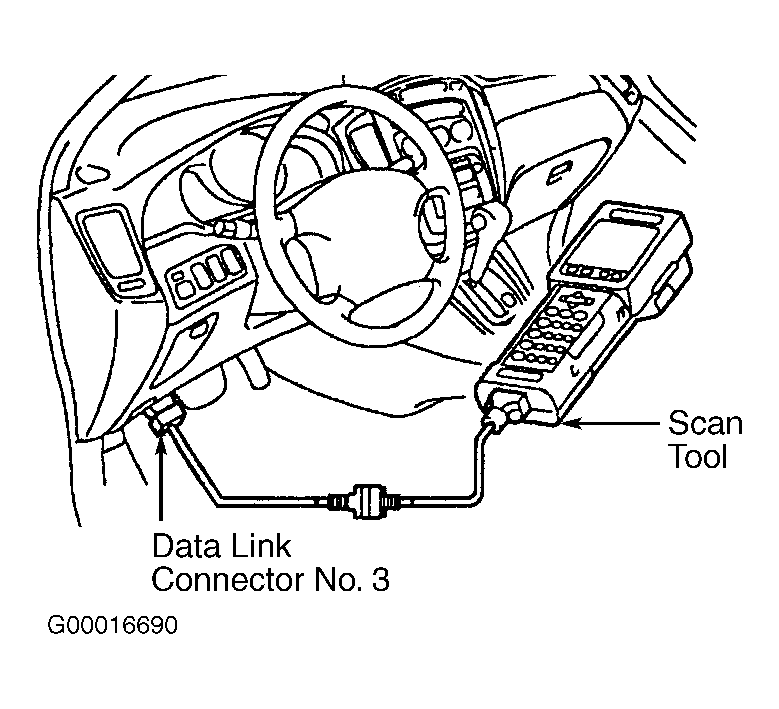 Scan Tool

Data Link Connector No. 3

G00016690