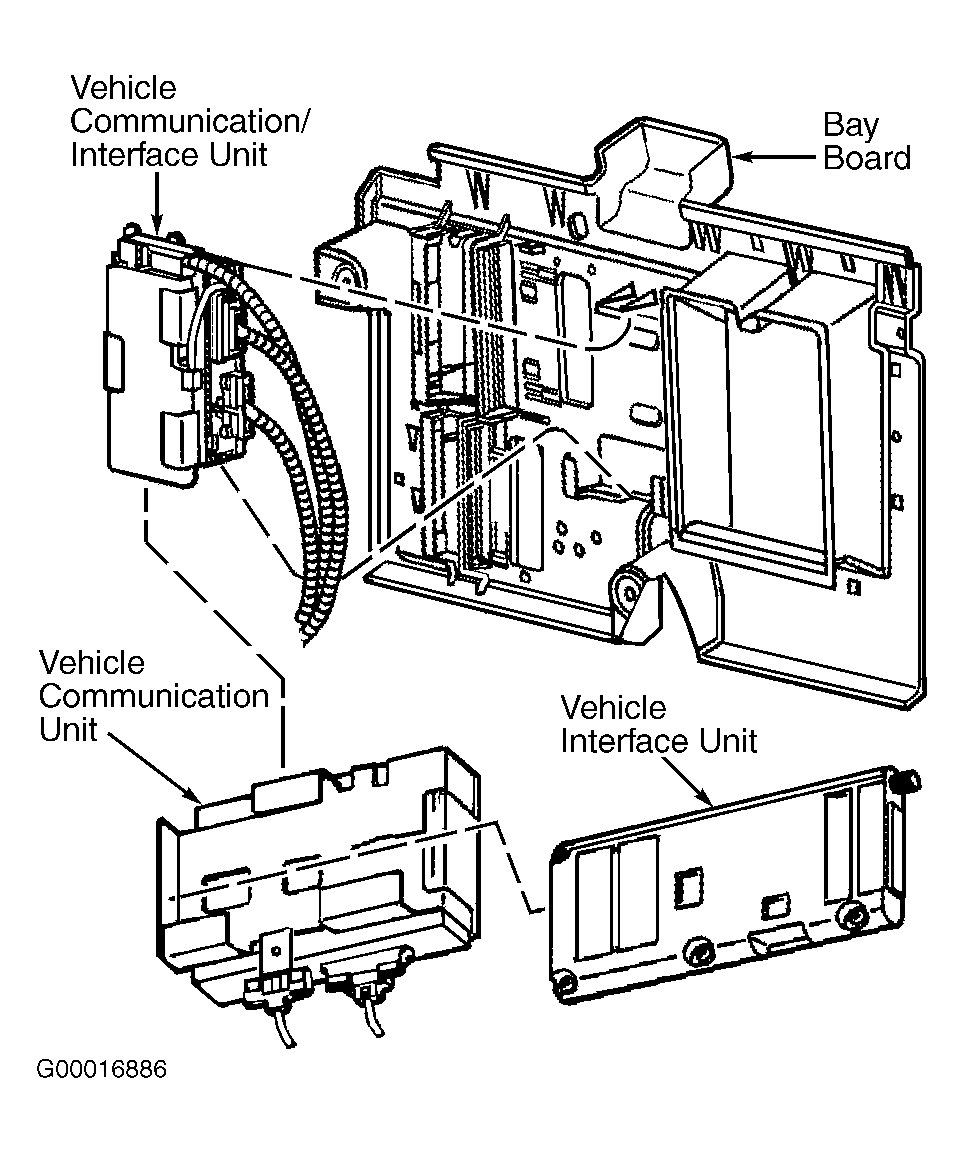 Vehicle Communication/ Interface Unit

Bay Board

Vehicle Communication Unit

Vehicle Interface Unit

G00016886