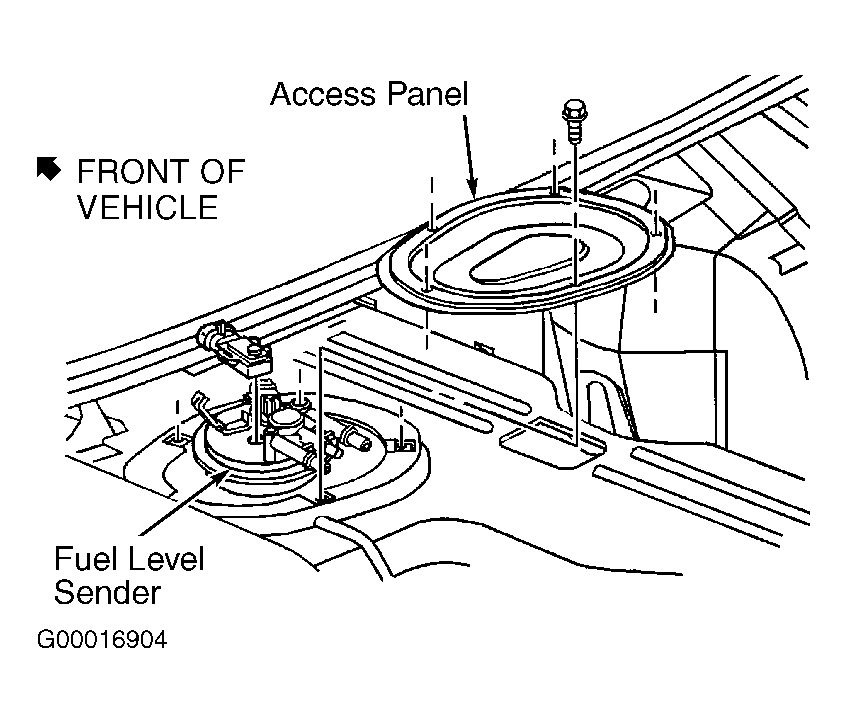 Access Panel

FRONT OF VEHICLE

Fuel Level Sender

G00016904