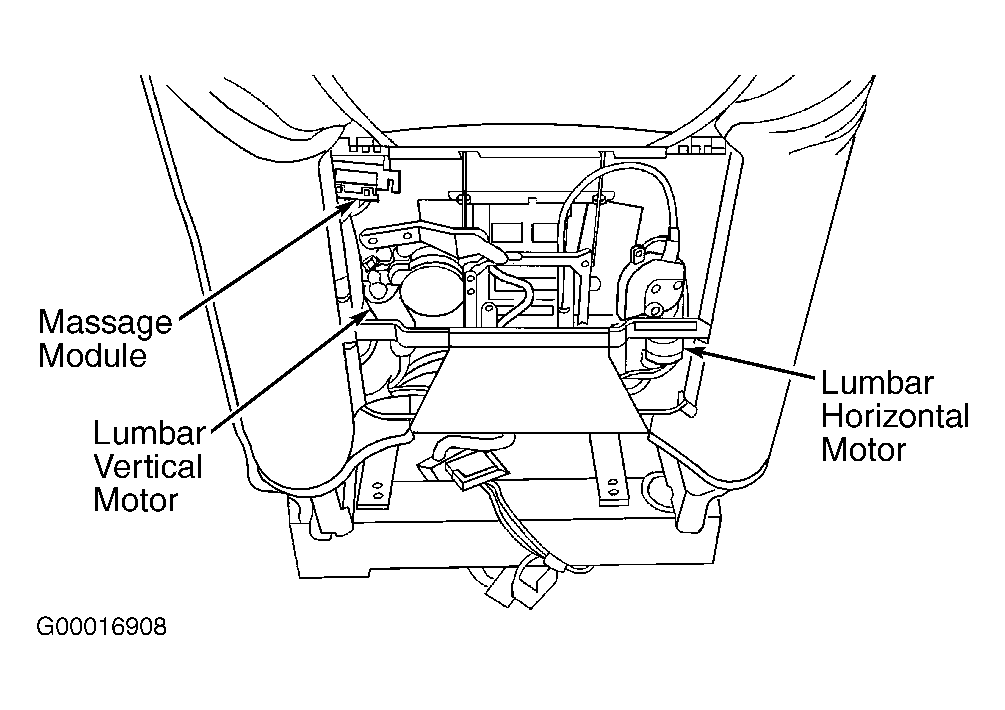 Massage Module

Lumbar Vertical Motor

Lumbar Horizontal Motor

G00016908