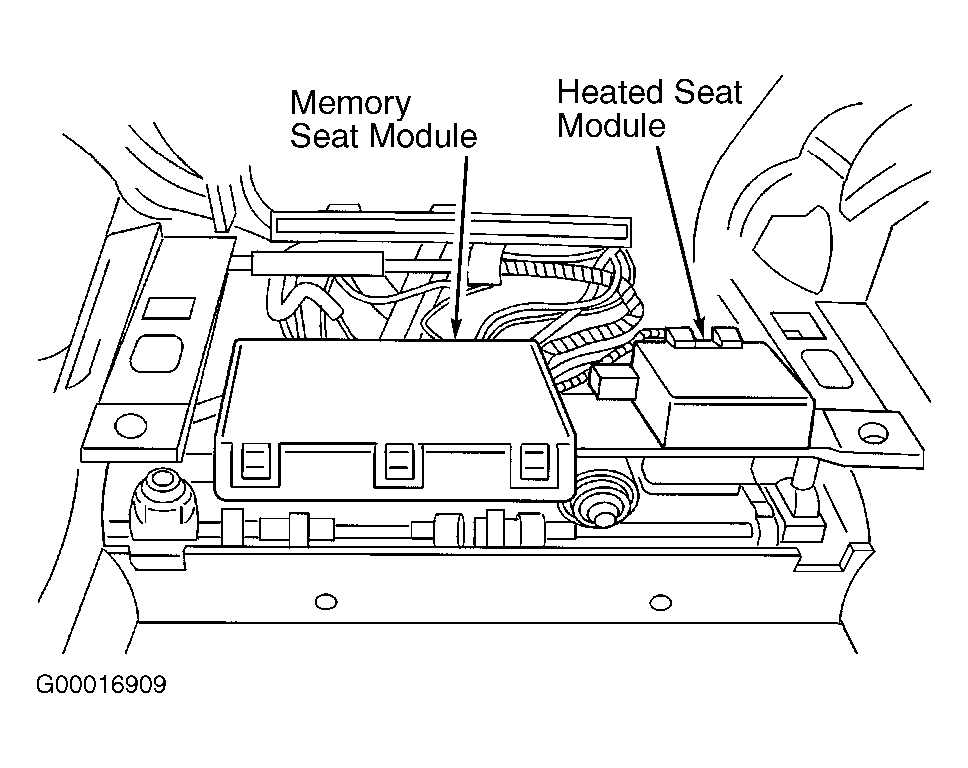 Memory Seat Module

Heated Seat Module

G00016909