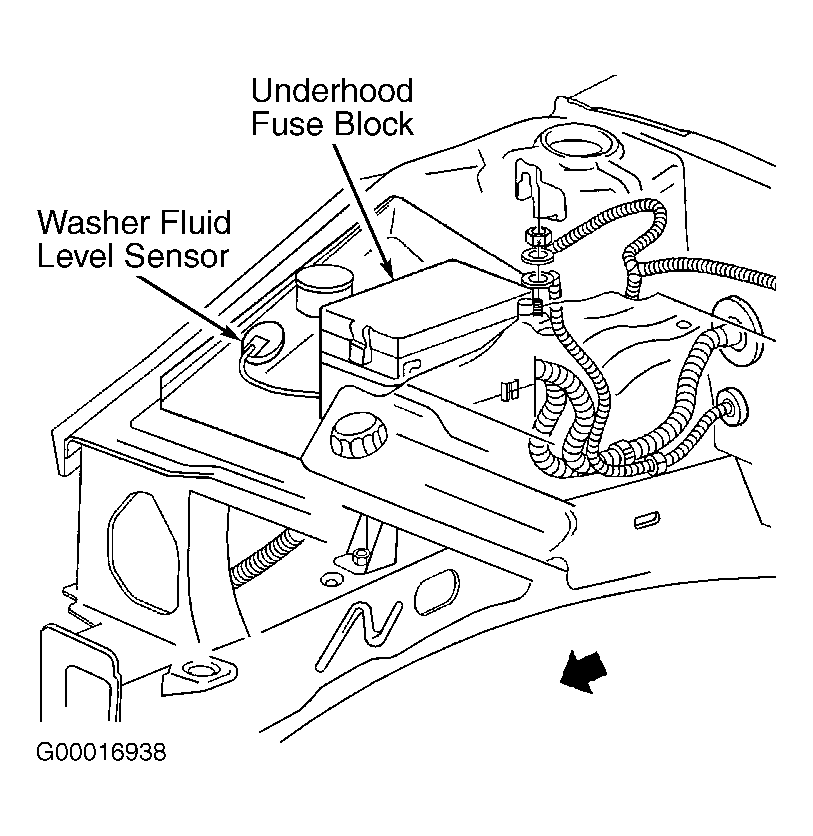 Underhood Fuse Block

Washer Fluid Level Sensor

G00016938