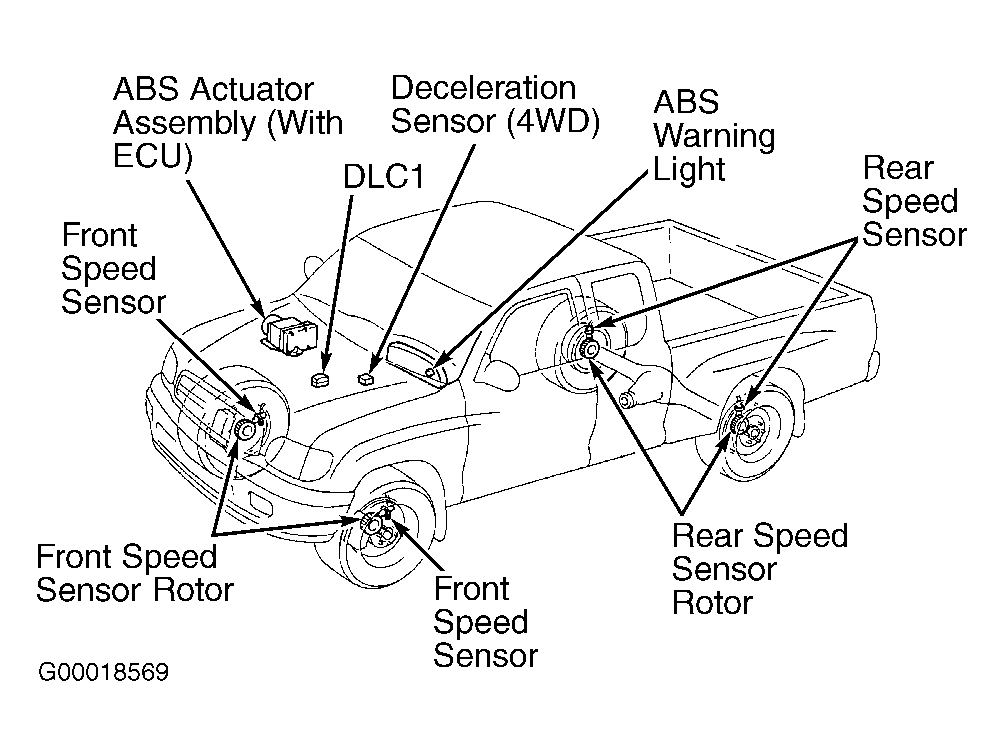 ABS Actuator Assembly (With ECU)

Deceleration Sensor (4WD)

ABS Warning Light

DLC1

Rear Speed Sensor

Front Speed Sensor

Front Speed Sensor Rotor

Front Speed Sensor

Rear Speed Sensor Rotor

G00018569