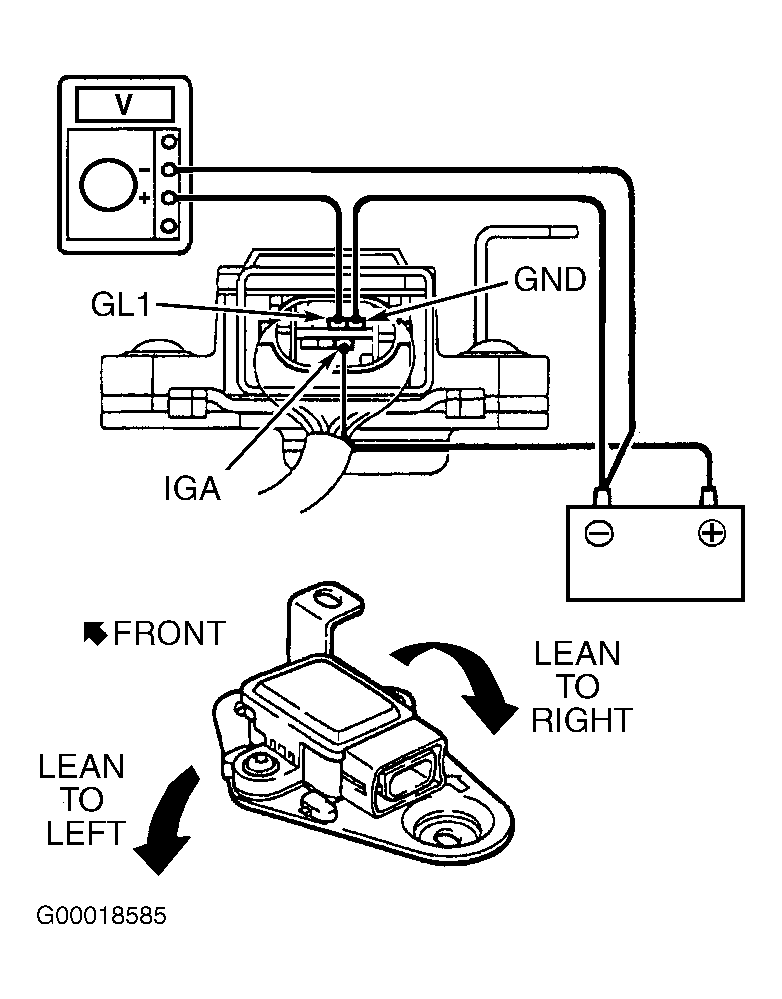 V
−
+
GL1
GND
IGA
⊖
⊕
FRONT
LEAN TO RIGHT
LEAN TO LEFT
G00018585