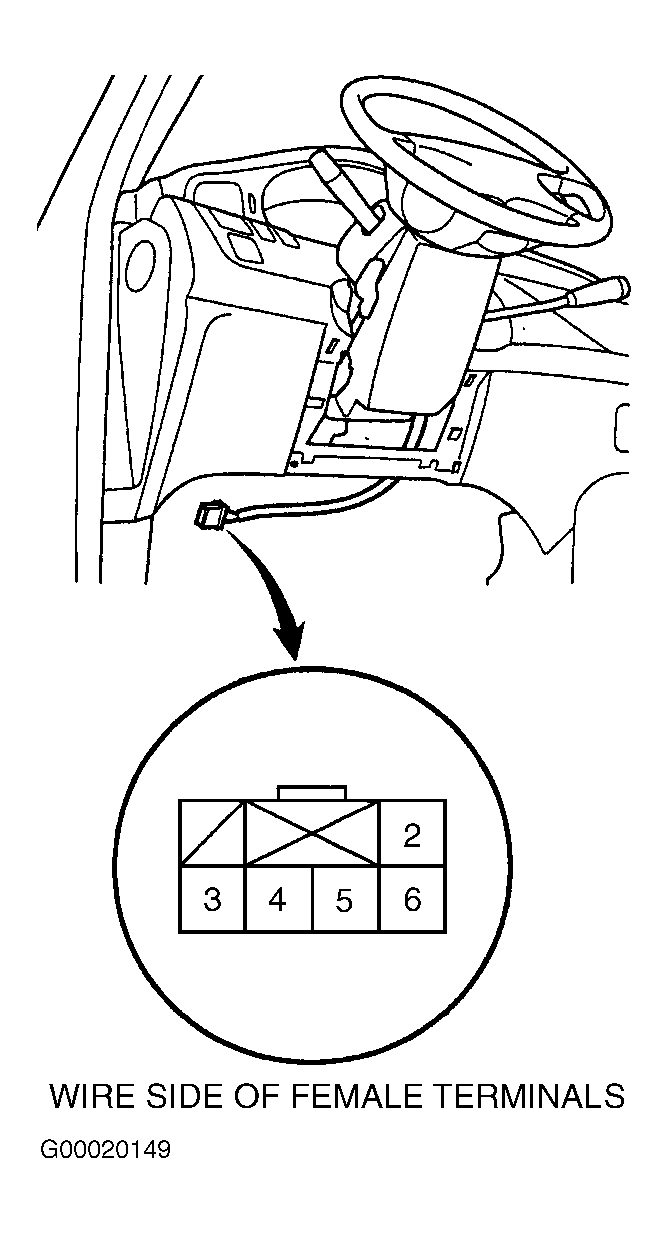 2
3 4 5 6

WIRE SIDE OF FEMALE TERMINALS

G00020149