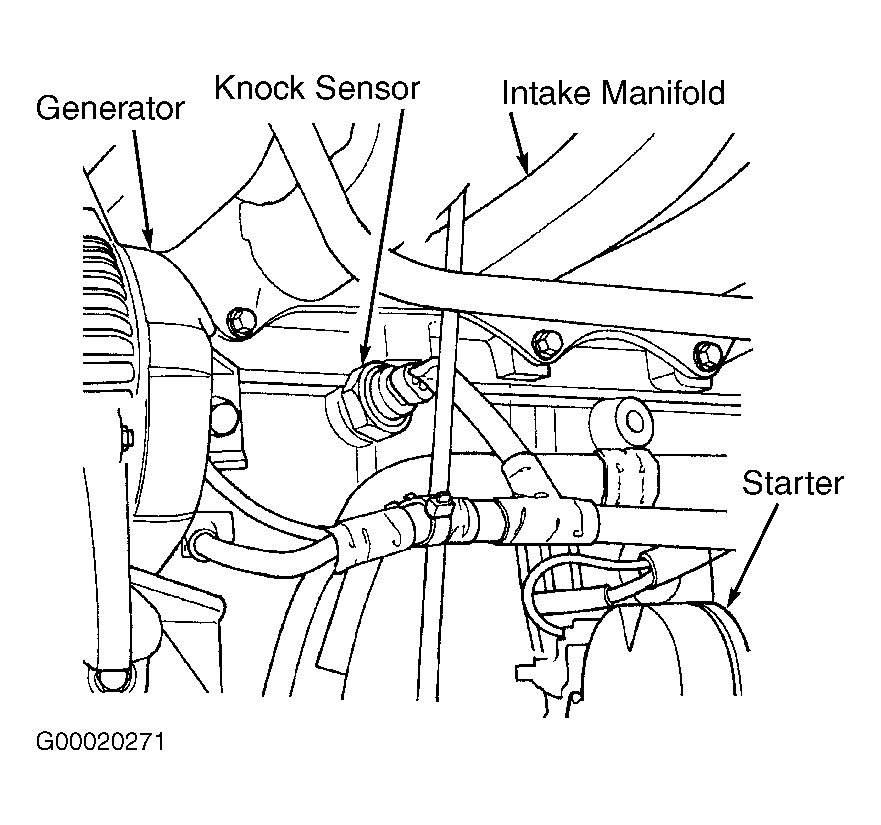 Generator
Knock Sensor
Intake Manifold
Starter
G00020271