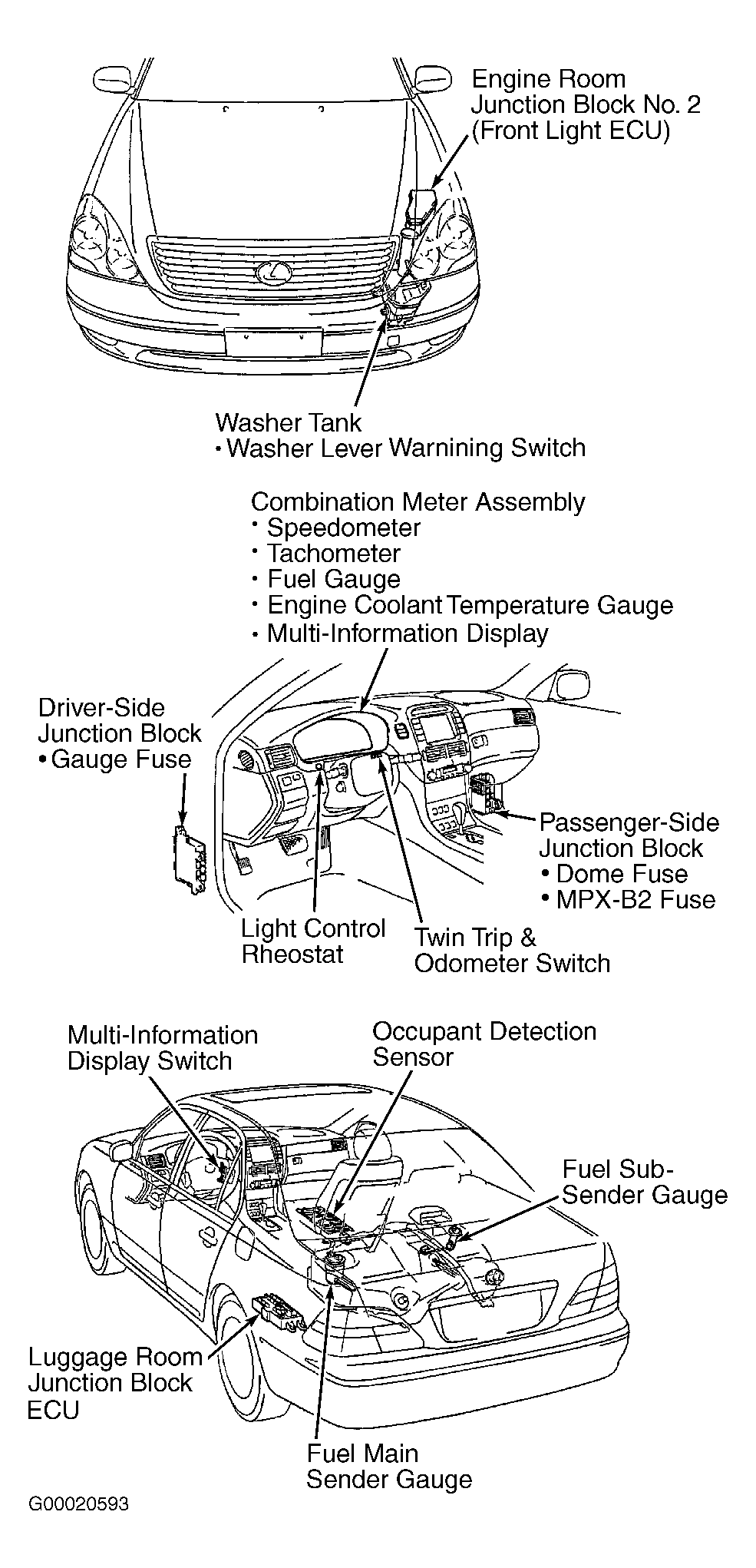 Engine Room Junction Block No. 2 (Front Light ECU)

Washer Tank
• Washer Lever Warnining Switch

Combination Meter Assembly
• Speedometer
• Tachometer
• Fuel Gauge
• Engine Coolant Temperature Gauge
• Multi-Information Display

Driver-Side Junction Block
• Gauge Fuse

Passenger-Side Junction Block
• Dome Fuse
• MPX-B2 Fuse

Light Control Rheostat

Twin Trip & Odometer Switch

Multi-Information Display Switch

Occupant Detection Sensor

Fuel Sub-Sender Gauge

Luggage Room Junction Block ECU

Fuel Main Sender Gauge

G00020593