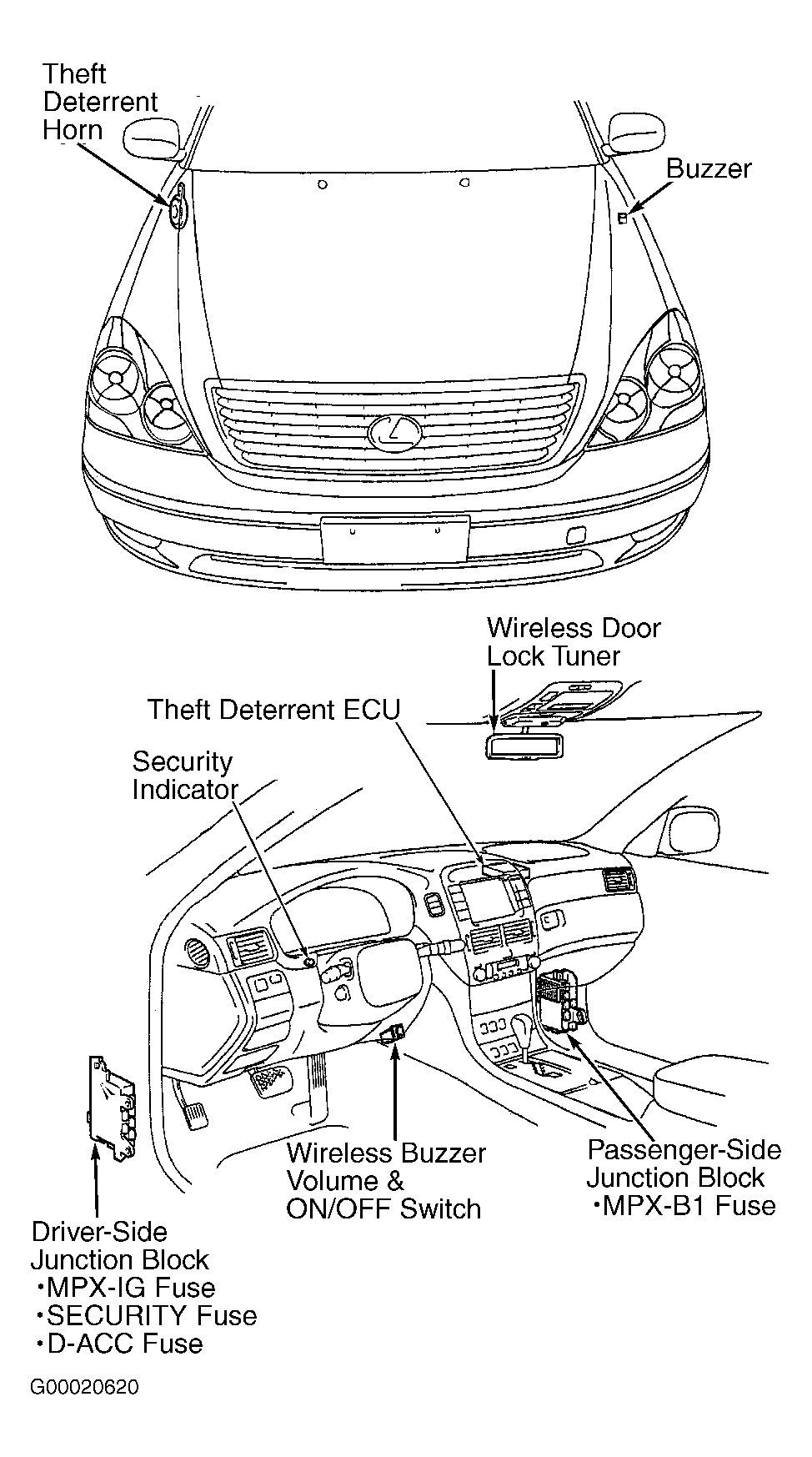 Theft Deterrent Horn

Buzzer

Wireless Door Lock Tuner

Theft Deterrent ECU

Security Indicator

Wireless Buzzer Volume & ON/OFF Switch

Passenger-Side Junction Block
•MPX-B1 Fuse

Driver-Side Junction Block
•MPX-IG Fuse
•SECURITY Fuse
•D-ACC Fuse

G00020620