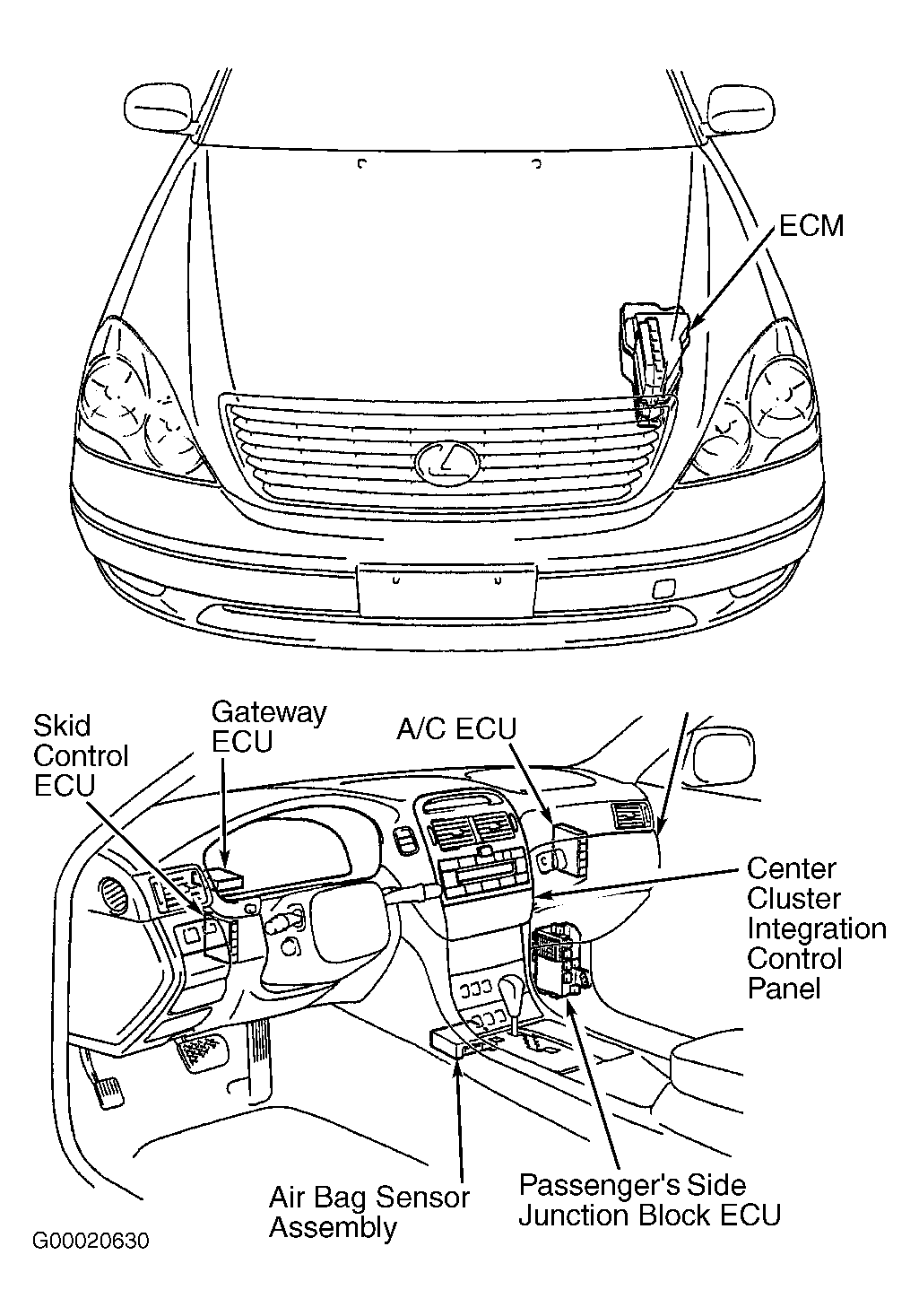 ECM

Skid Control ECU

Gateway ECU

A/C ECU

Center Cluster Integration Control Panel

Air Bag Sensor Assembly

Passenger's Side Junction Block ECU

G00020630