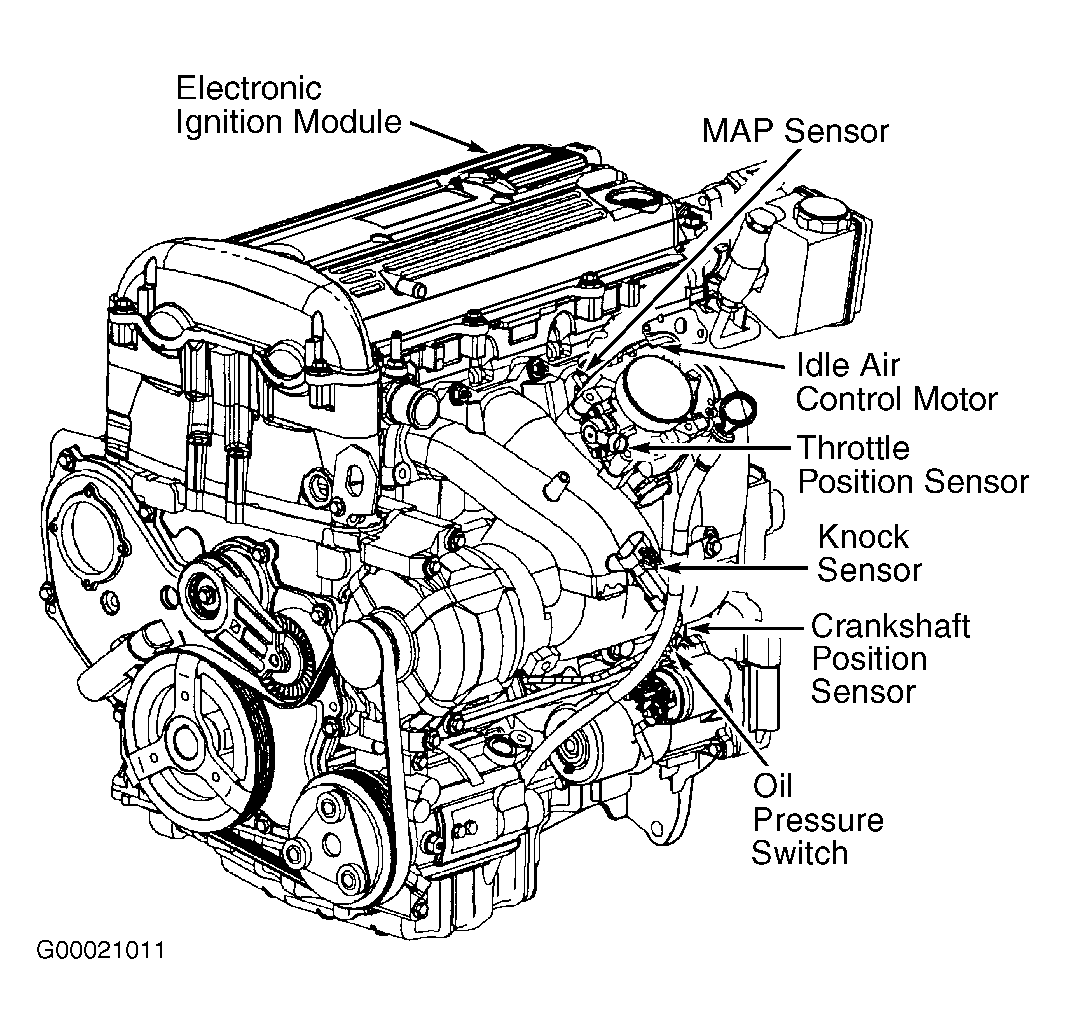 Electronic Ignition Module

MAP Sensor

Idle Air Control Motor

Throttle Position Sensor

Knock Sensor

Crankshaft Position Sensor

Oil Pressure Switch

G00021011