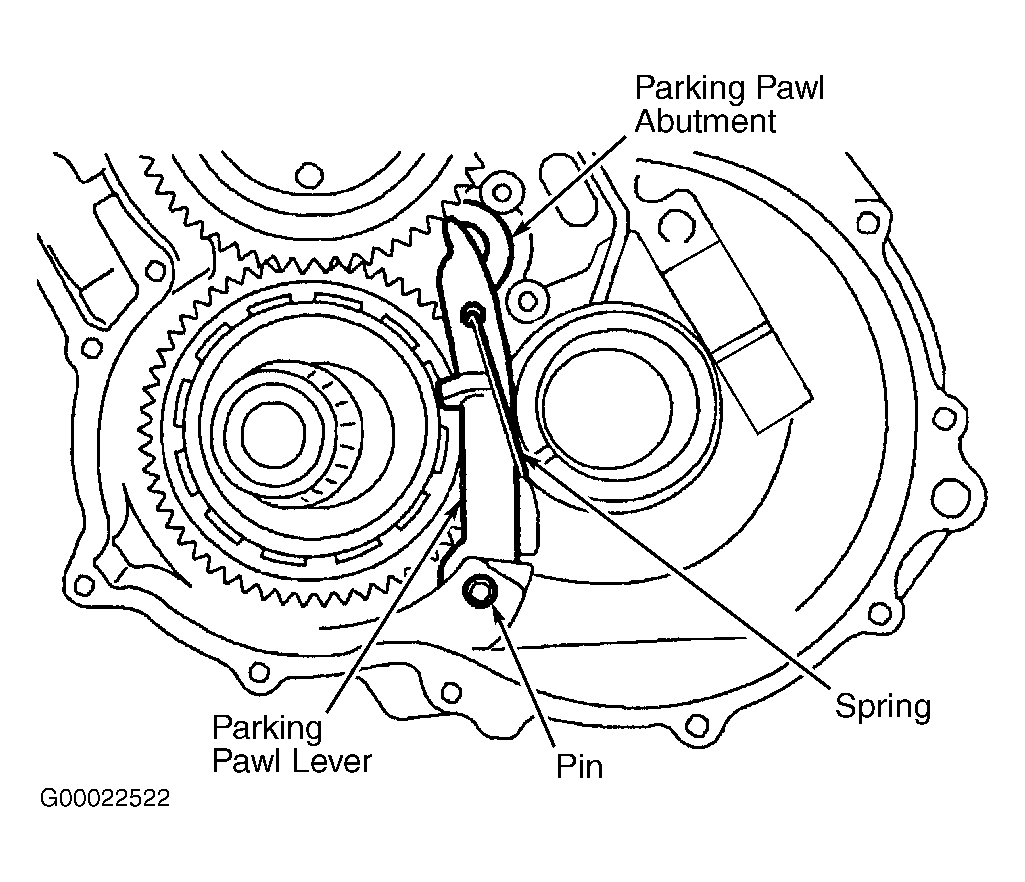 Parking Pawl Abutment

Spring

Parking Pawl Lever

Pin

G00022522