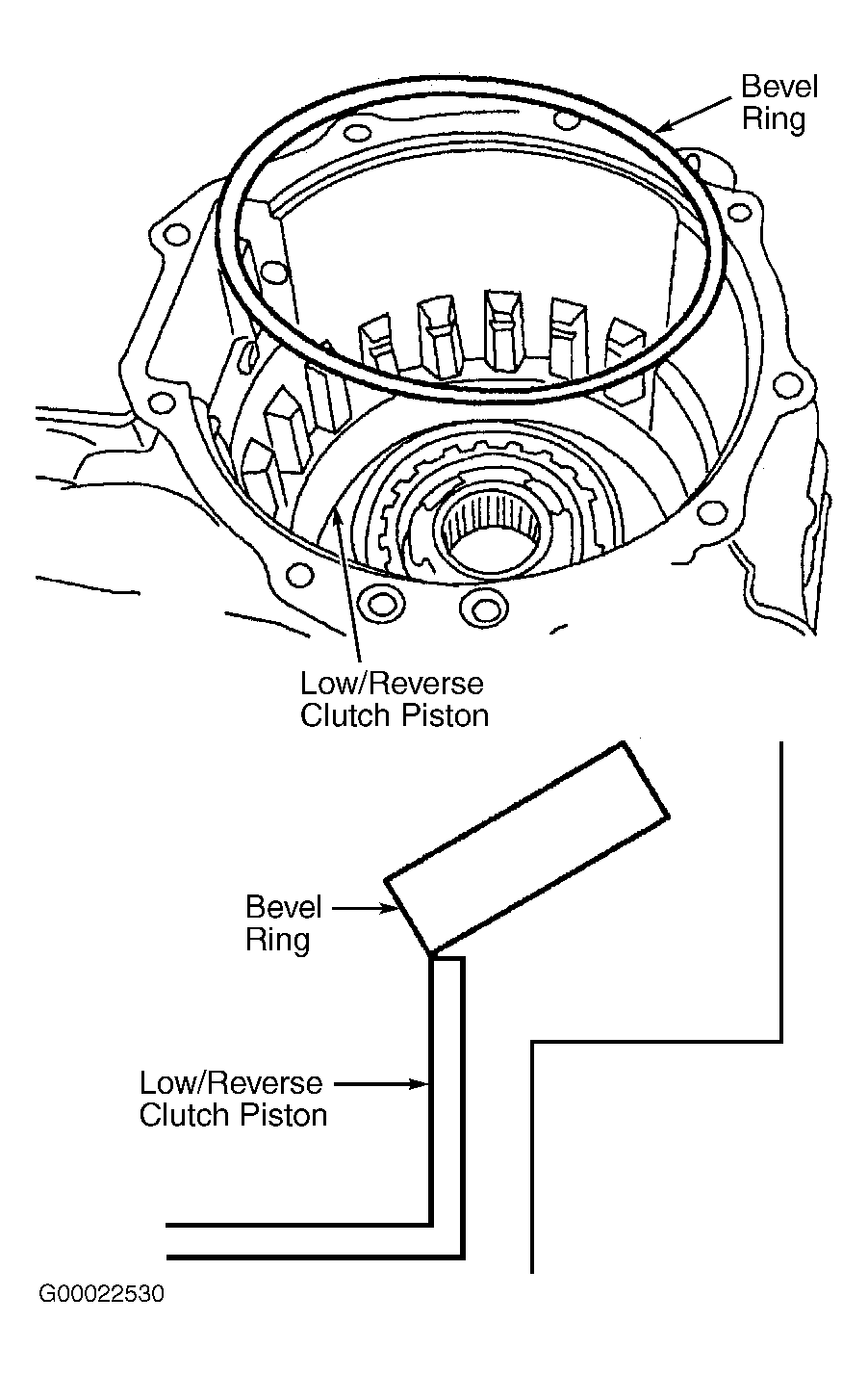 Bevel Ring

Low/Reverse Clutch Piston

Bevel Ring

Low/Reverse Clutch Piston

G00022530