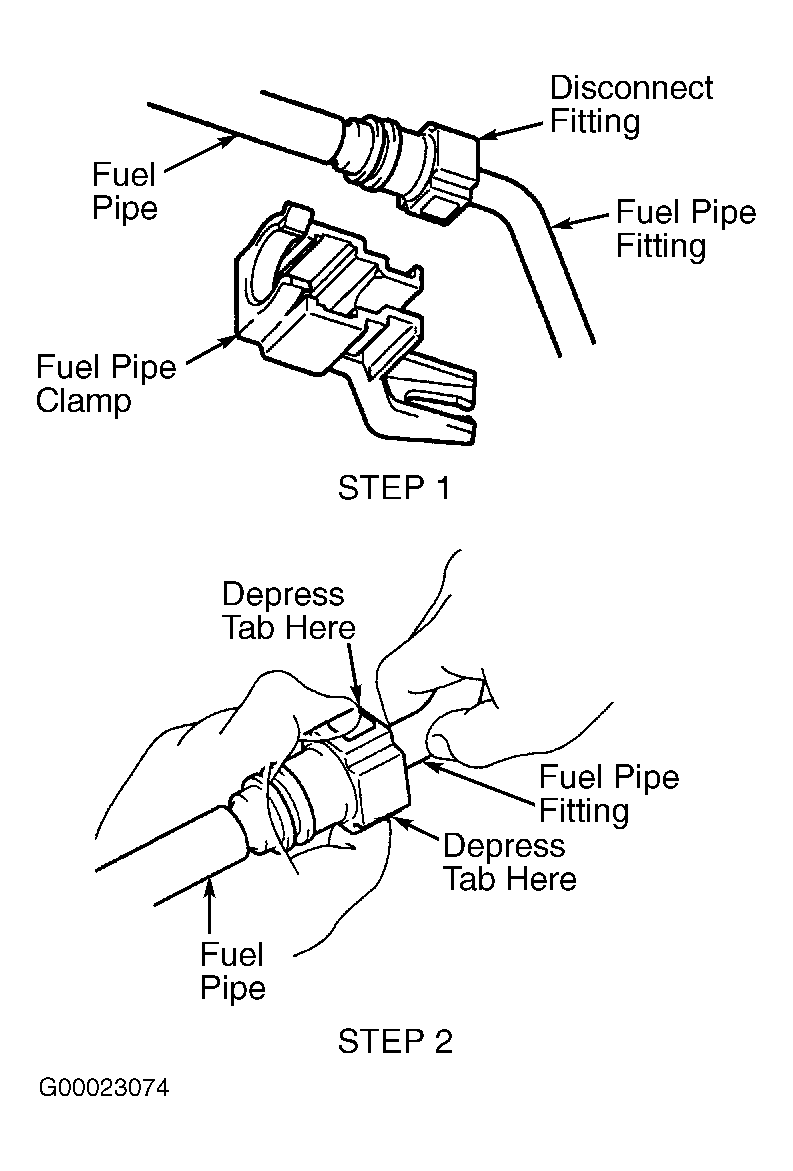 Disconnect Fitting

Fuel Pipe

Fuel Pipe Fitting

Fuel Pipe Clamp

STEP 1

Depress Tab Here

Fuel Pipe Fitting

Depress Tab Here

Fuel Pipe

STEP 2

G00023074