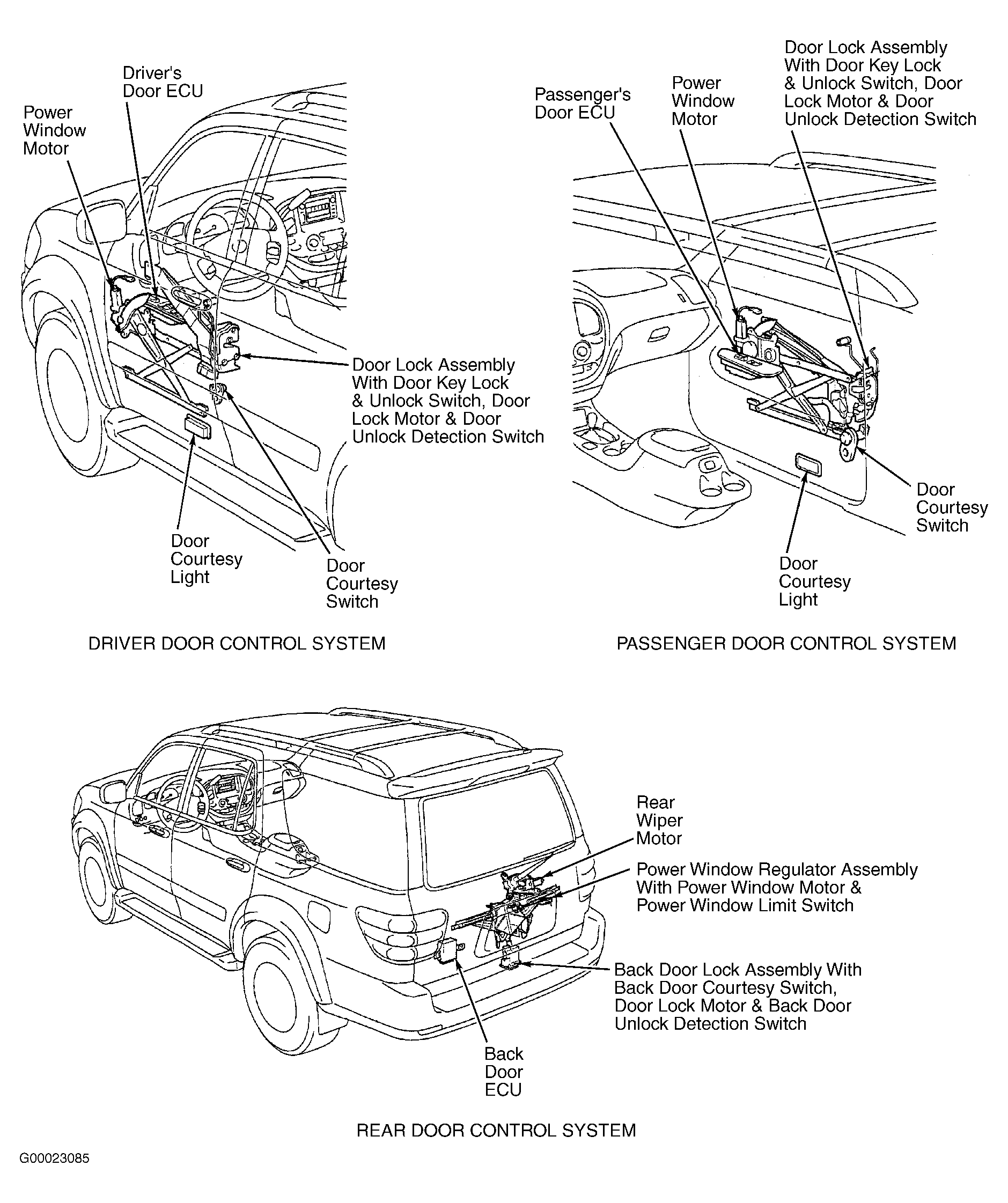 Power Window Motor

Driver's Door ECU

Door Lock Assembly With Door Key Lock & Unlock Switch, Door Lock Motor & Door Unlock Detection Switch

Door Courtesy Light

Door Courtesy Switch

DRIVER DOOR CONTROL SYSTEM

Passenger's Door ECU

Power Window Motor

Door Lock Assembly With Door Key Lock & Unlock Switch, Door Lock Motor & Door Unlock Detection Switch

Door Courtesy Switch

Door Courtesy Light

PASSENGER DOOR CONTROL SYSTEM

Rear Wiper Motor

Power Window Regulator Assembly With Power Window Motor & Power Window Limit Switch

Back Door Lock Assembly With Back Door Courtesy Switch, Door Lock Motor & Back Door Unlock Detection Switch

Back Door ECU

REAR DOOR CONTROL SYSTEM

G00023085