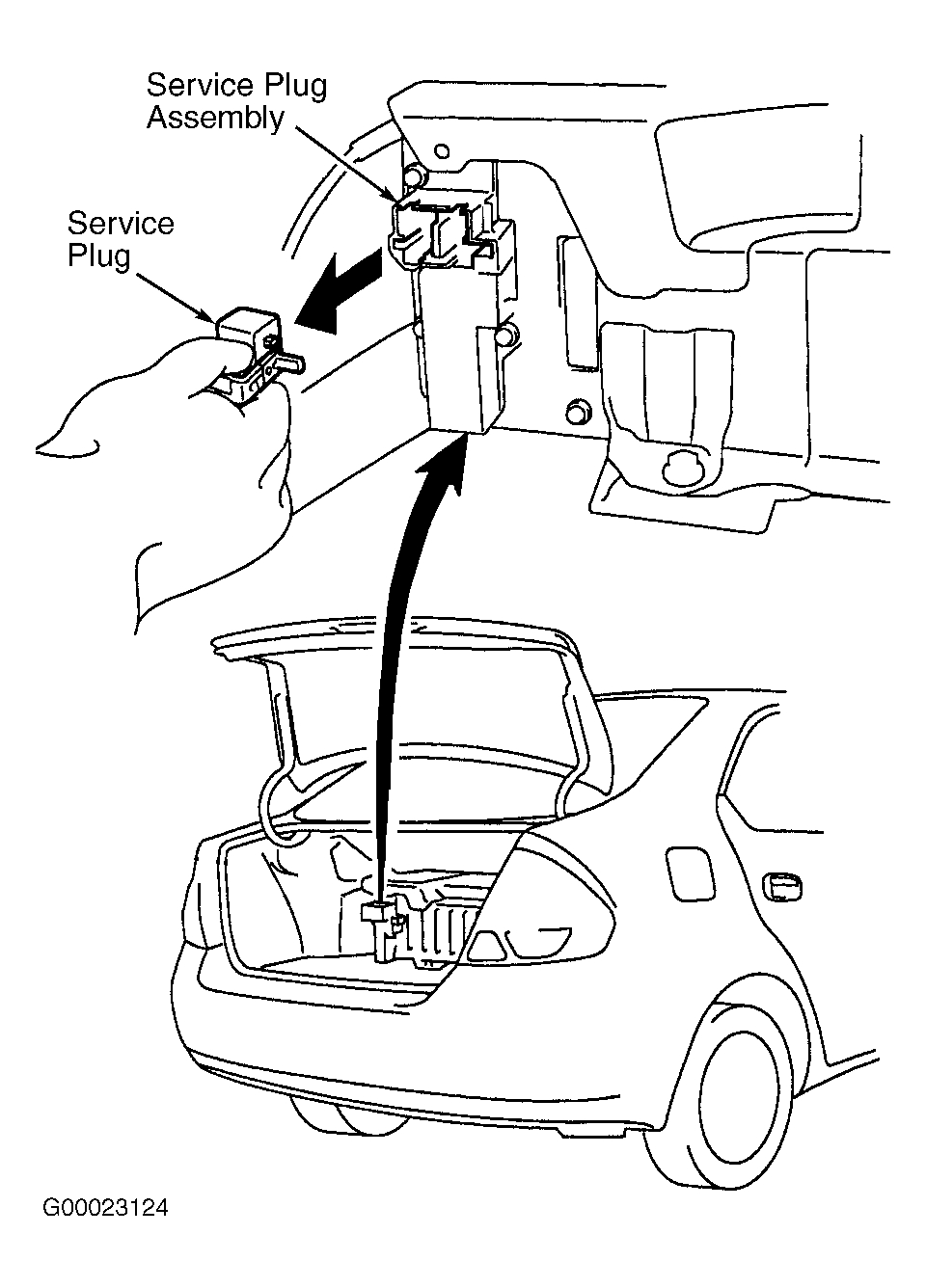 Service Plug Assembly

Service Plug

G00023124