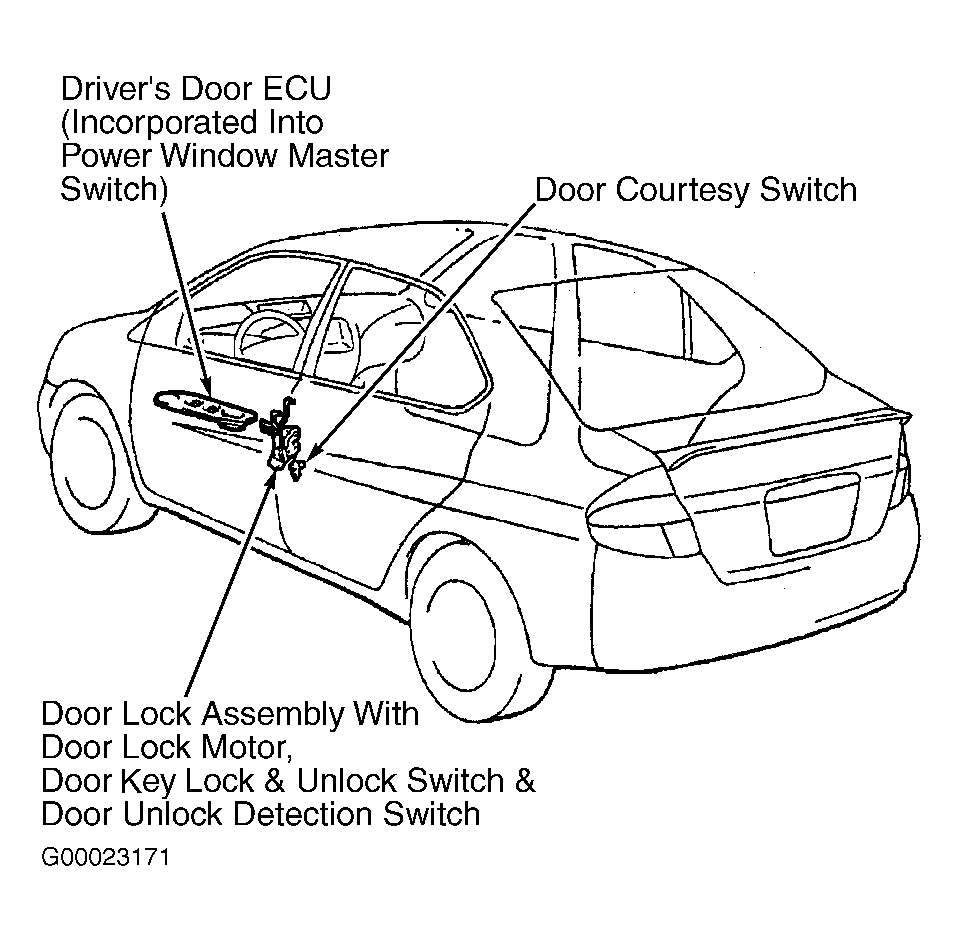 Driver's Door ECU (Incorporated Into Power Window Master Switch)

Door Courtesy Switch

Door Lock Assembly With Door Lock Motor, Door Key Lock & Unlock Switch & Door Unlock Detection Switch

G00023171