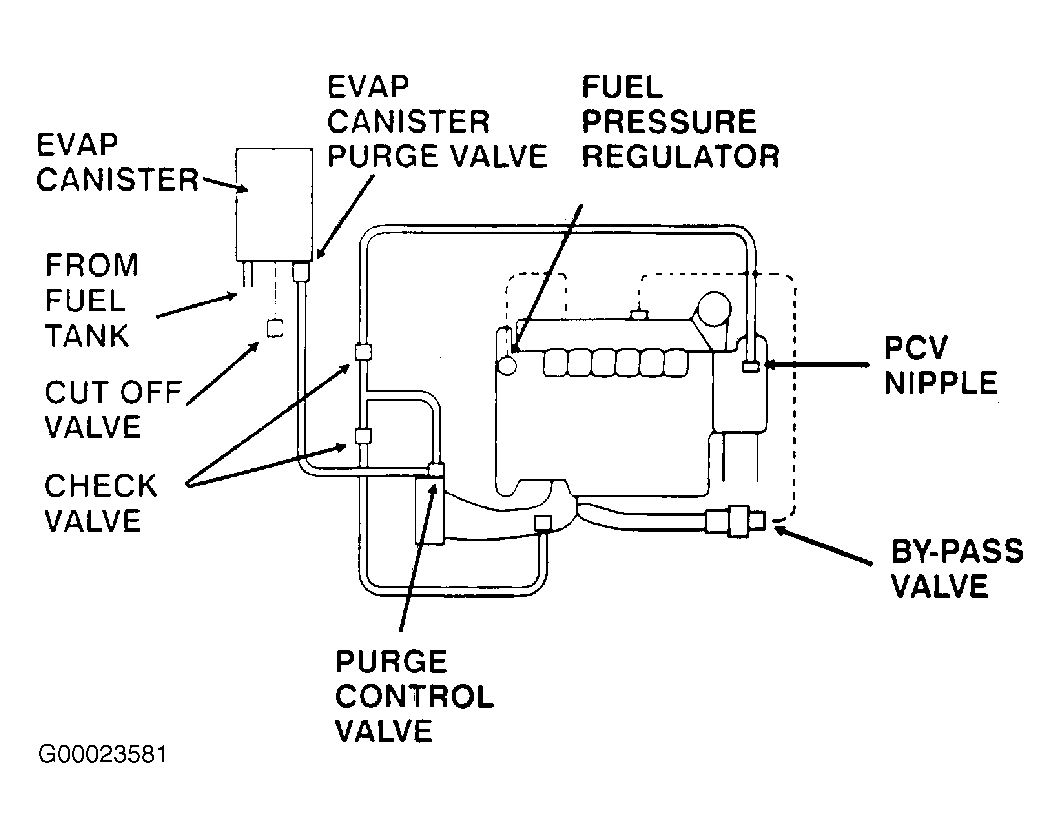 EVAP CANISTER

EVAP CANISTER PURGE VALVE

FUEL PRESSURE REGULATOR

FROM FUEL TANK

CUT OFF VALVE

CHECK VALVE

PCV NIPPLE

BY-PASS VALVE

PURGE CONTROL VALVE

G00023581