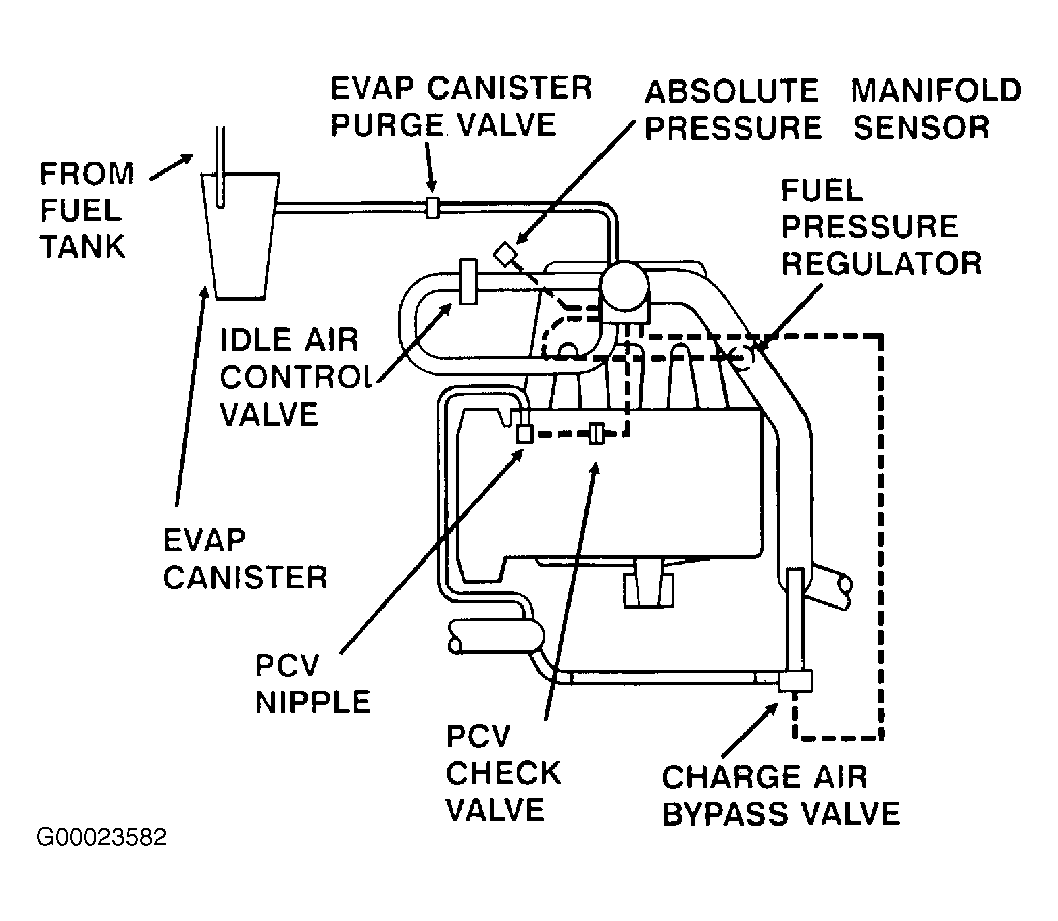 EVAP CANISTER PURGE VALVE

ABSOLUTE PRESSURE

MANIFOLD SENSOR

FROM FUEL TANK

FUEL PRESSURE REGULATOR

IDLE AIR CONTROL VALVE

EVAP CANISTER

PCV NIPPLE

PCV CHECK VALVE

CHARGE AIR BYPASS VALVE

G00023582