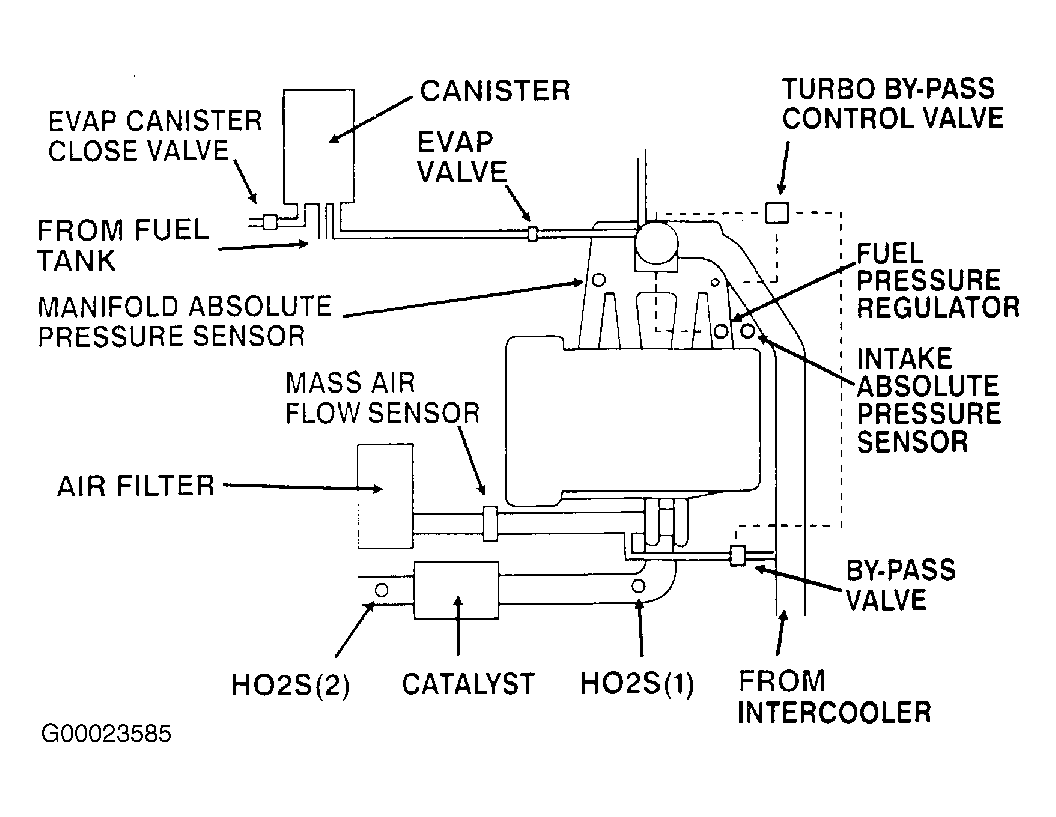 CANISTER

TURBO BY-PASS CONTROL VALVE

EVAP CANISTER CLOSE VALVE

EVAP VALVE

FROM FUEL TANK

FUEL PRESSURE REGULATOR

MANIFOLD ABSOLUTE PRESSURE SENSOR

INTAKE ABSOLUTE PRESSURE SENSOR

MASS AIR FLOW SENSOR

AIR FILTER

BY-PASS VALVE

HO2S(2)

CATALYST

HO2S(1)

FROM INTERCOOLER

G00023585