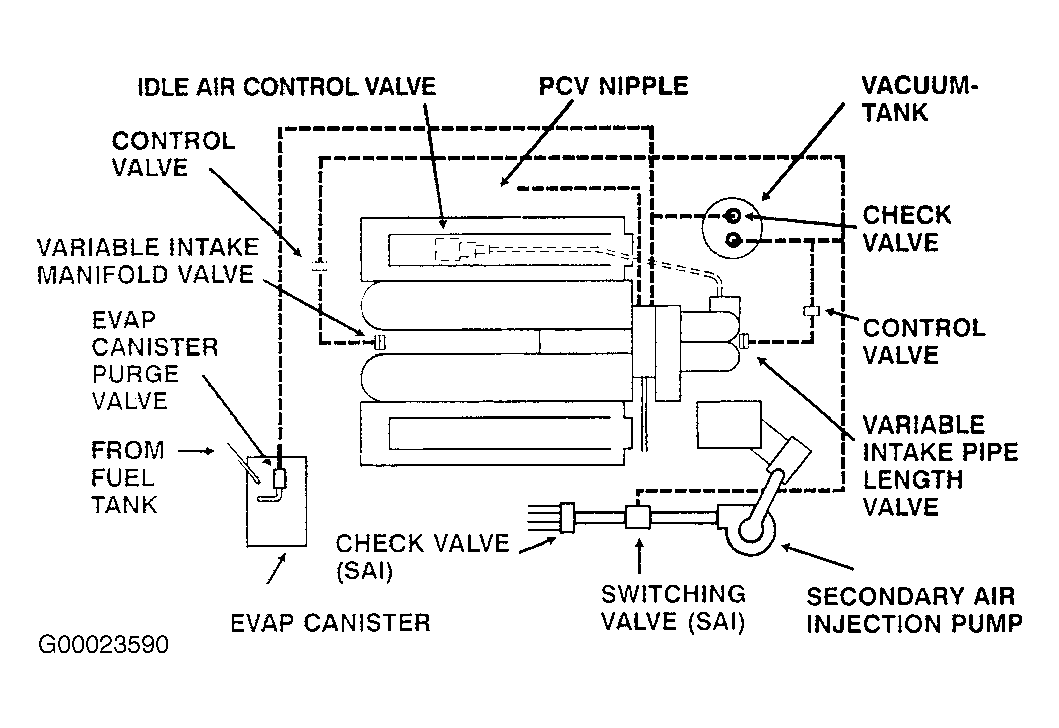 IDLE AIR CONTROL VALVE

PCV NIPPLE

VACUUM-TANK

CONTROL VALVE

CHECK VALVE

VARIABLE INTAKE MANIFOLD VALVE

EVAP CANISTER PURGE VALVE

CONTROL VALVE

FROM FUEL TANK

VARIABLE INTAKE PIPE LENGTH VALVE

CHECK VALVE (SAI)

SWITCHING VALVE (SAI)

SECONDARY AIR INJECTION PUMP

EVAP CANISTER

G00023590